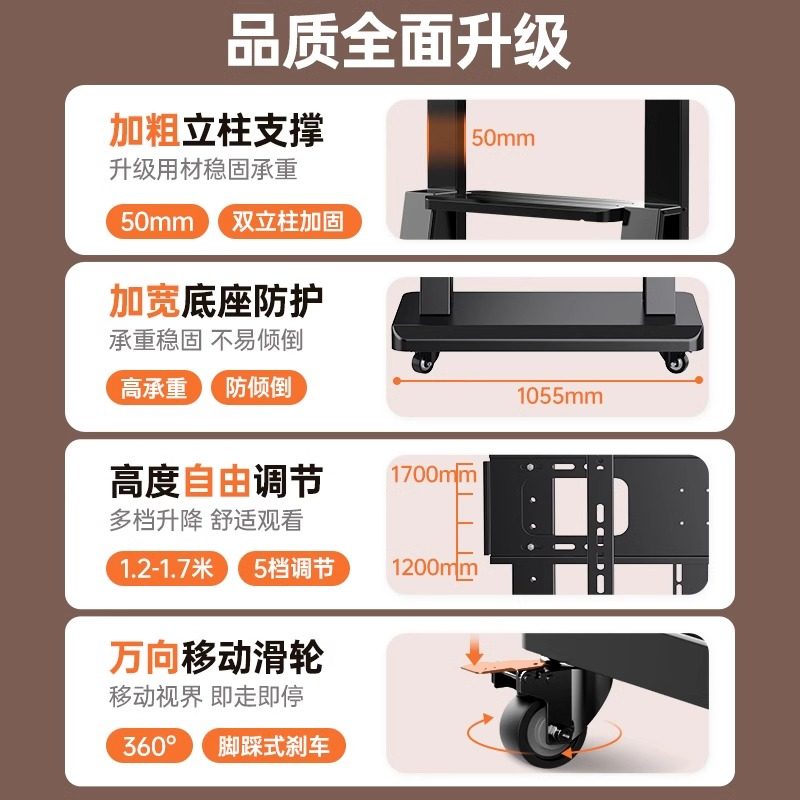 品质全面升级

加粗立柱支撑
升级用材稳固承重
50mm
双立柱加固
50mm

加宽底座防护
承重稳固 不易倾倒
高承重
防倾倒
1055mm

高度自由调节
多档升降 舒适观看
1.2-1.7米
5档调节
1700mm
1200mm

万向移动滑轮
移动视界 即走即停
360°
脚踩式刹车