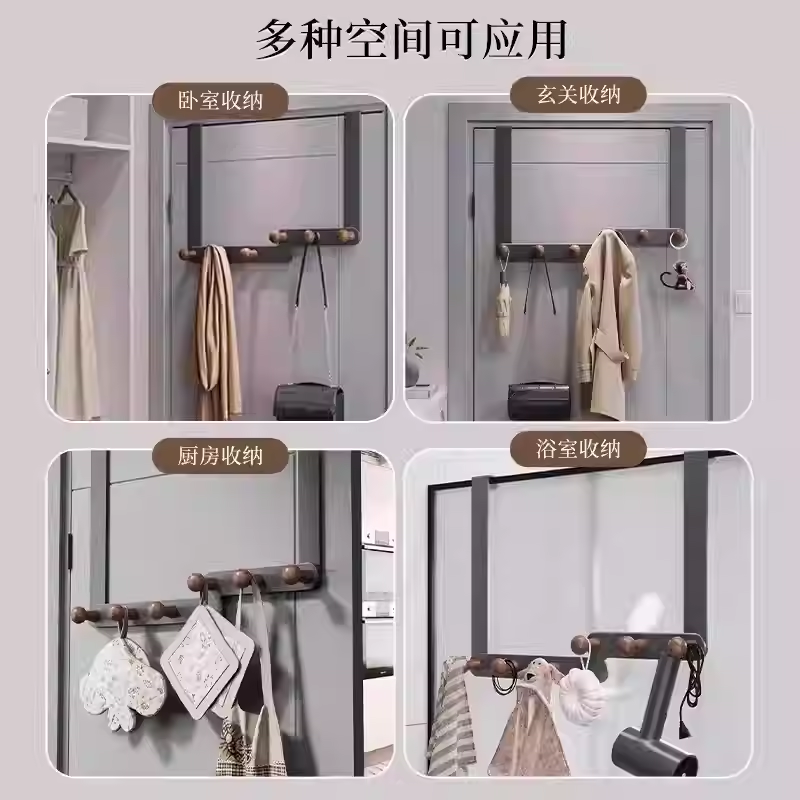 多种空间可应用

卧室收纳

玄关收纳

厨房收纳

浴室收纳