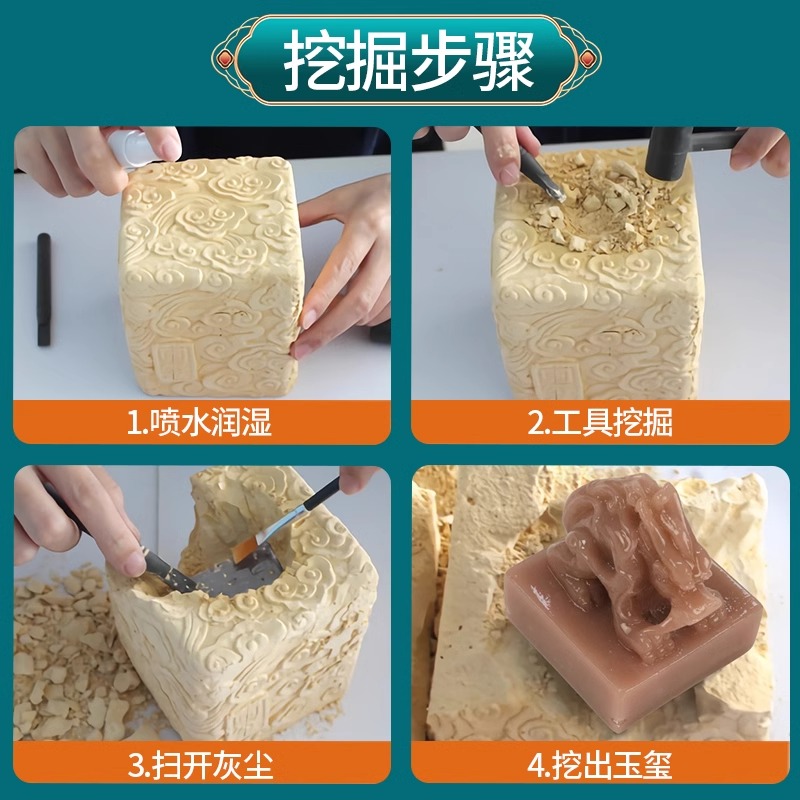 挖掘步骤

1.喷水润湿

2.工具挖掘

3.扫开灰尘

4.挖出玉玺