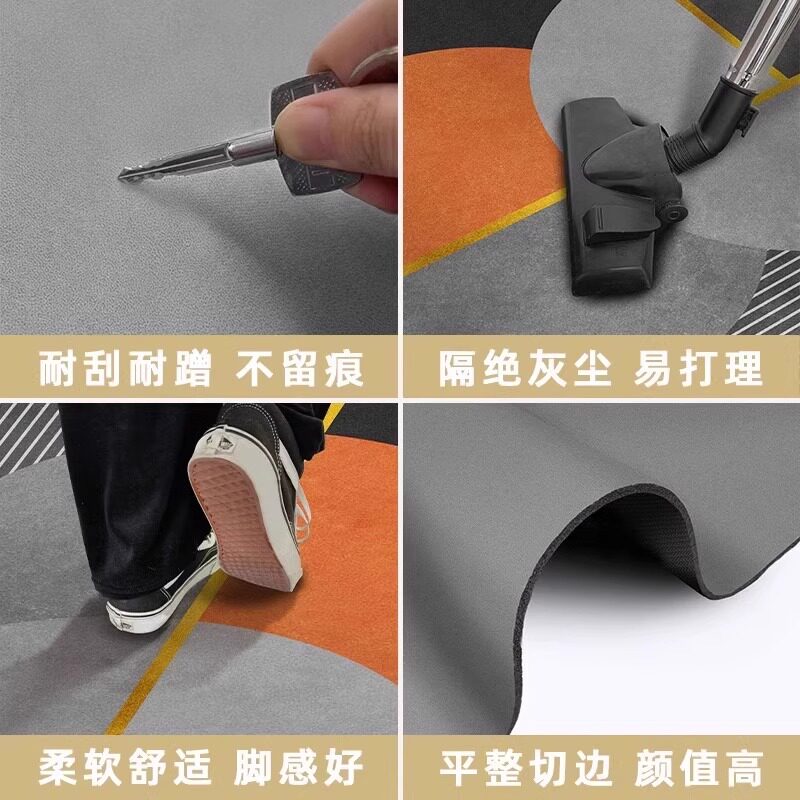 耐刮耐蹭 不留痕

隔绝灰尘 易打理

柔软舒适 脚感好

平整切边 颜值高