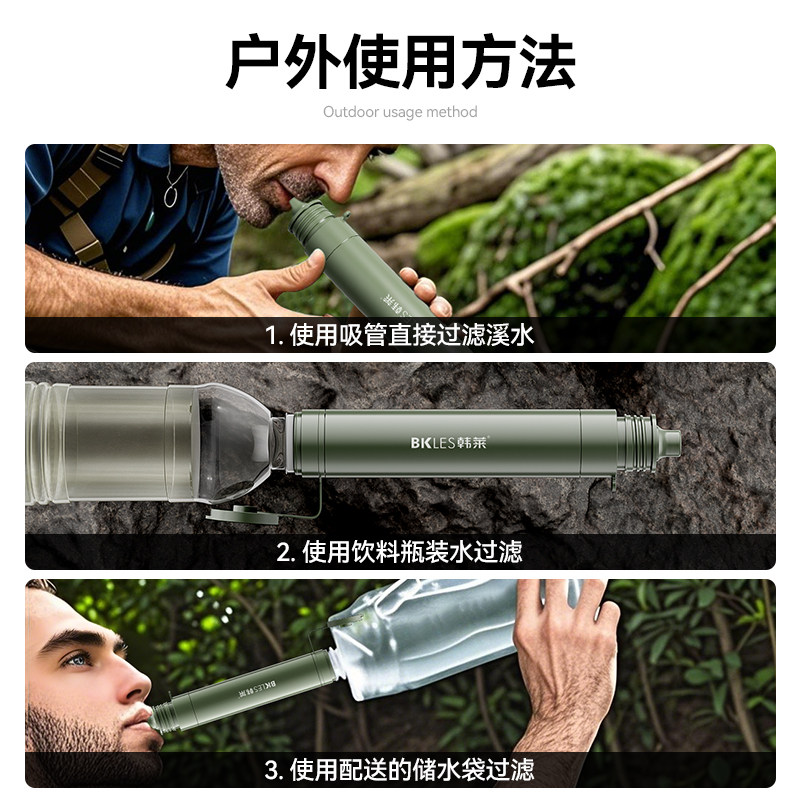 户外使用方法

Outdoor usage method

BKLES韩莱

1. 使用吸管直接过滤溪水

BKLES韩莱

2. 使用饮料瓶装水过滤

BKLES韩莱

3. 使用配送的储水袋过滤