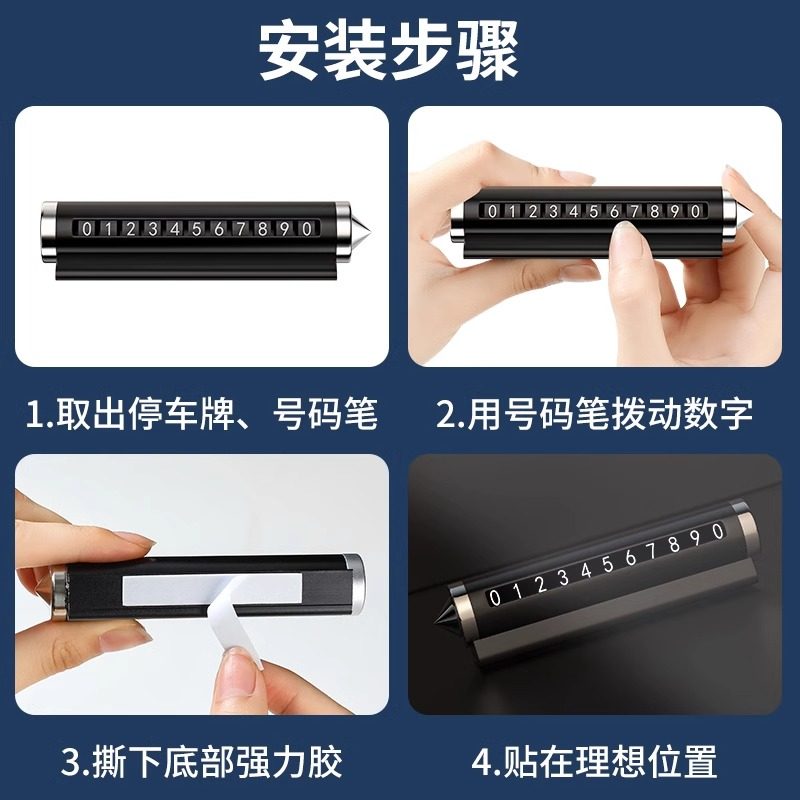 安装步骤

0 1 2 3 4 5 6 7 8 9 0

0 1 2 3 4 5 6 7 8 9 0

1.取出停车牌、号码笔

2.用号码笔拨动数字

0 1 2 3 4 5 6 7 8 9 0

3.撕下底部强力胶

4.贴在理想位置