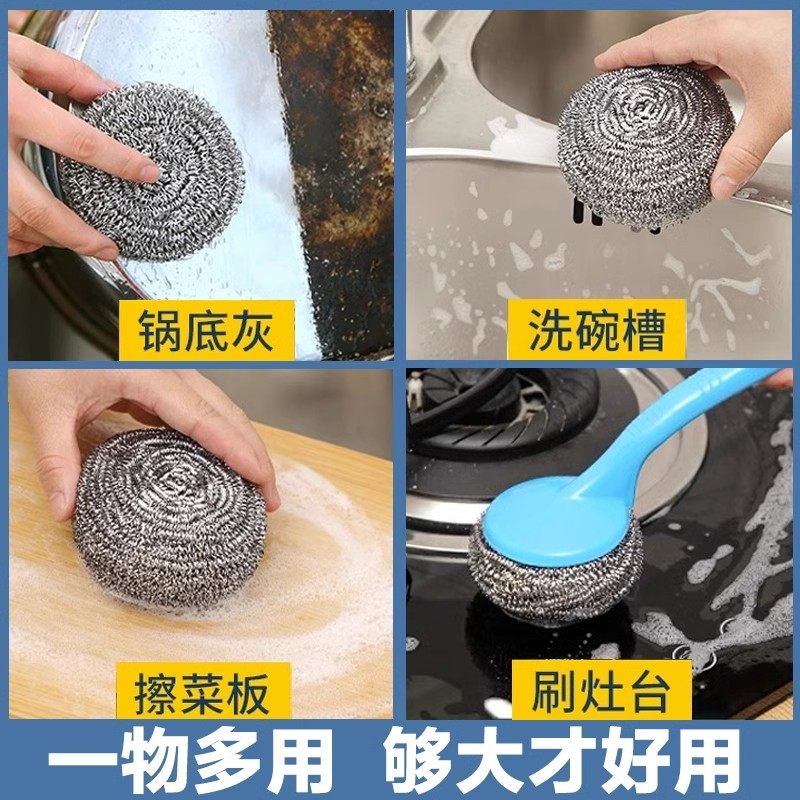 锅底灰

洗碗槽

擦菜板

刷灶台

一物多用 够大才好用