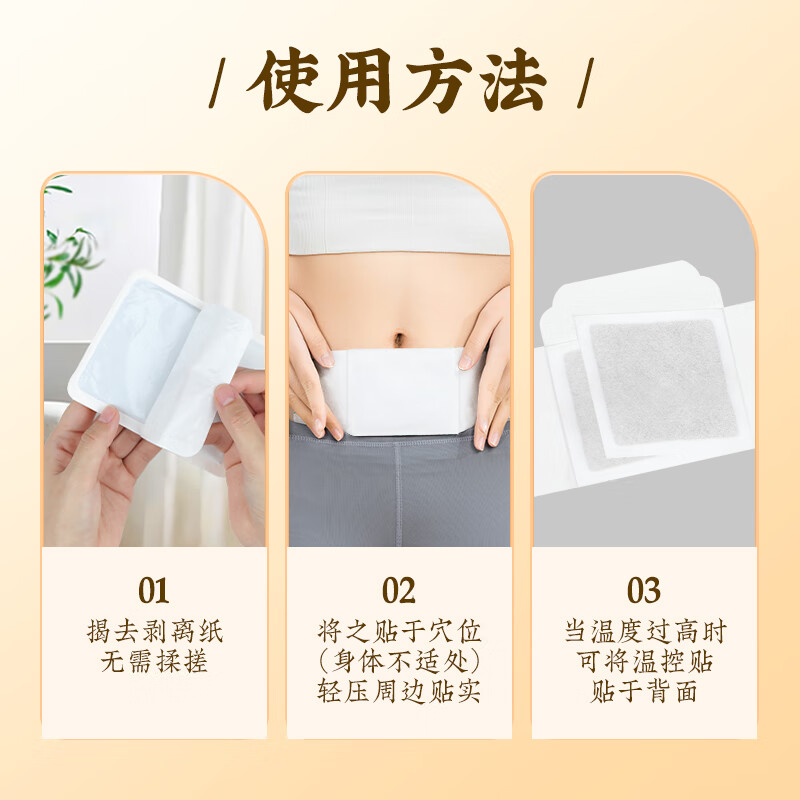 / 使用方法 /

01
揭去剥离纸
无需揉搓

02
将之贴于穴位
（身体不适处）
轻压周边贴实

03
当温度过高时
可将温控贴
贴于背面