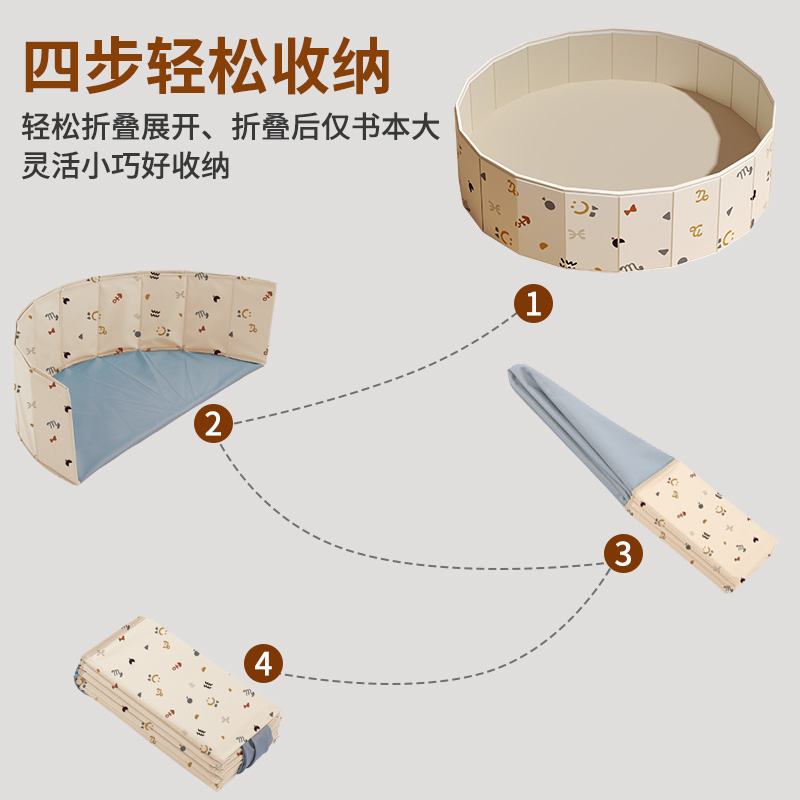 四步轻松收纳

轻松折叠展开、折叠后仅书本大
灵活小巧好收纳

1

2

3

4