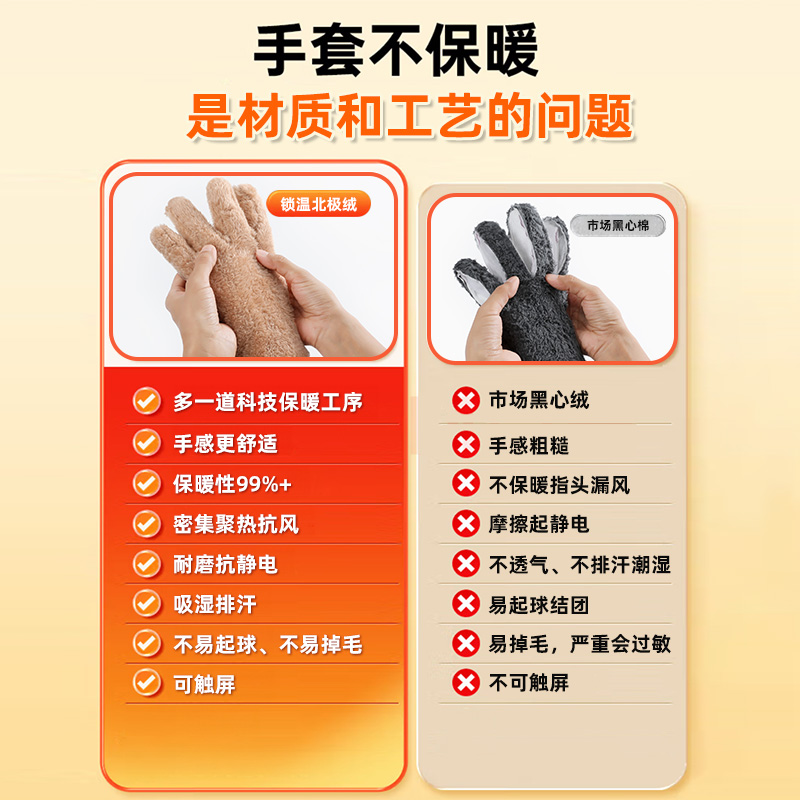 手套不保暖
是材质和工艺的问题

锁温北极绒

多一道科技保暖工序
手感更舒适
保暖性99%+
密集聚热抗风
耐磨抗静电
吸湿排汗
不易起球、不易掉毛
可触屏

市场黑心棉

市场黑心绒
手感粗糙
不保暖指头漏风
摩擦起静电
不透气、不排汗潮湿
易起球结团
易掉毛，严重会过敏
不可触屏