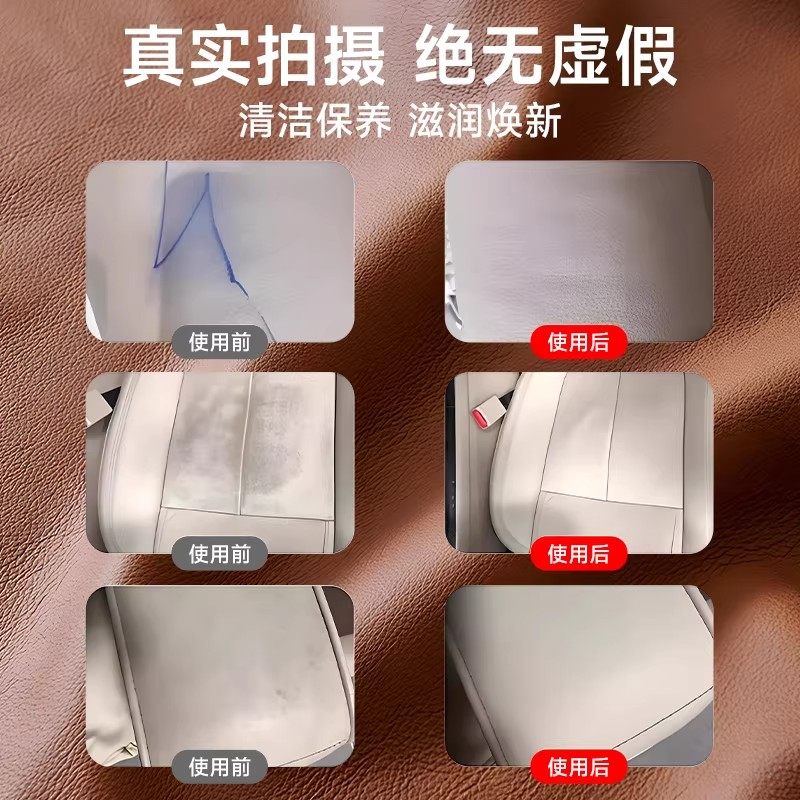 真实拍摄 绝无虚假
清洁保养 滋润焕新

使用前

使用后

使用前

使用后

使用前

使用后