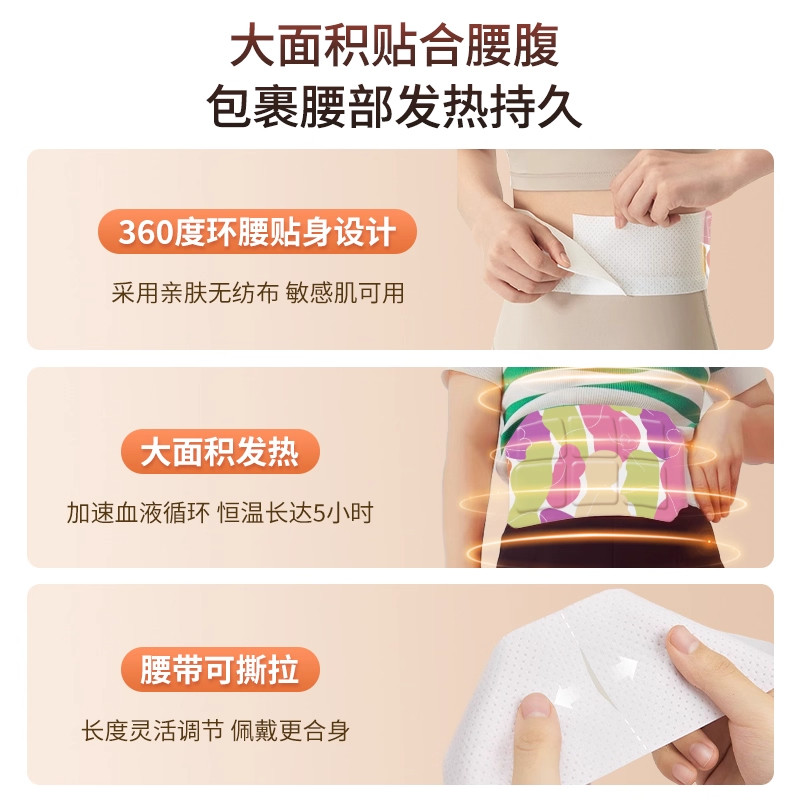 大面积贴合腰腹
包裹腰部发热持久

360度环腰贴身设计

采用亲肤无纺布 敏感肌可用

大面积发热

加速血液循环 恒温长达5小时

腰带可撕拉

长度灵活调节 佩戴更合身