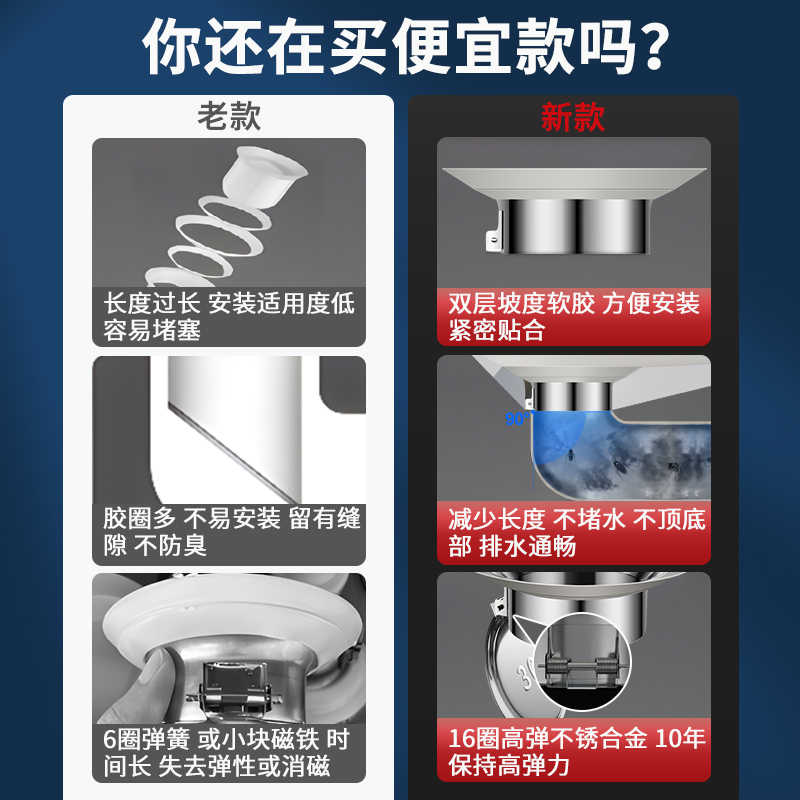 你还在买便宜款吗？

老款

长度过长 安装适用度低 容易堵塞

胶圈多 不易安装 留有缝隙 不防臭

6圈弹簧 或小块磁铁 时间长 失去弹性或消磁

新款

双层坡度软胶 方便安装 紧密贴合

90°

减少长度 不堵水 不顶底部 排水通畅

16圈高弹不锈合金 10年保持高弹力