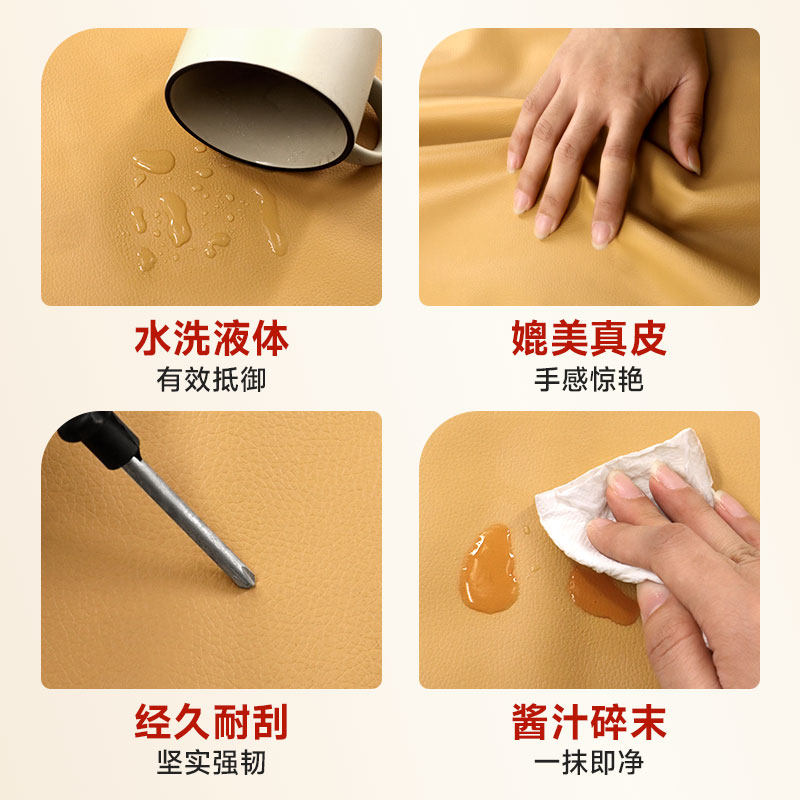 水洗液体
有效抵御

媲美真皮
手感惊艳

经久耐刮
坚实强韧

酱汁碎末
一抹即净