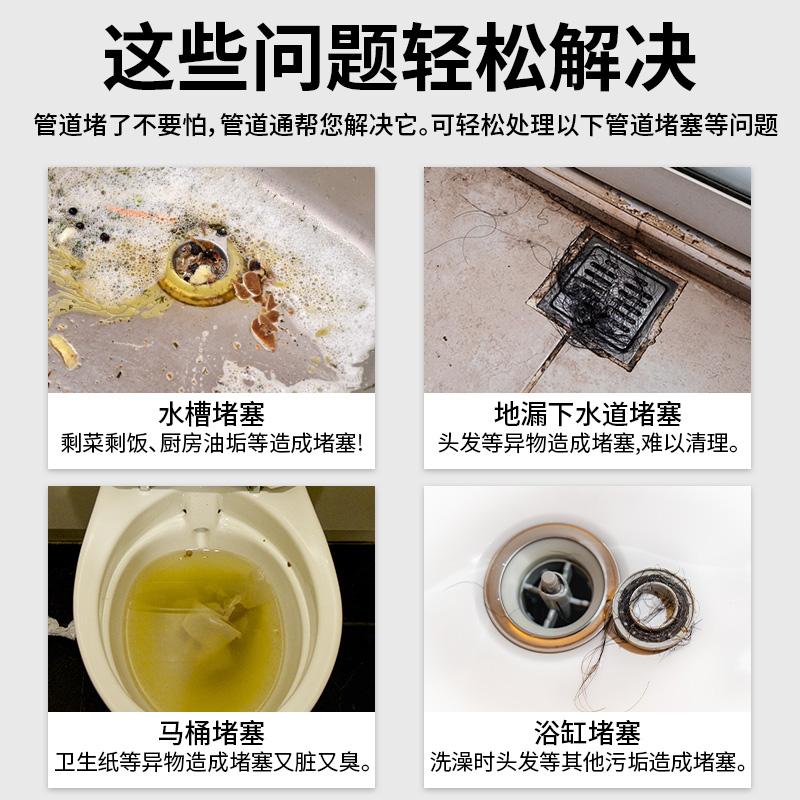 这些问题轻松解决

管道堵了不要怕，管道通帮您解决它。可轻松处理以下管道堵塞等问题

水槽堵塞
剩菜剩饭、厨房油垢等造成堵塞！

地漏下水道堵塞
头发等异物造成堵塞，难以清理。

马桶堵塞
卫生纸等异物造成堵塞又脏又臭。

浴缸堵塞
洗澡时头发等其他污垢造成堵塞。