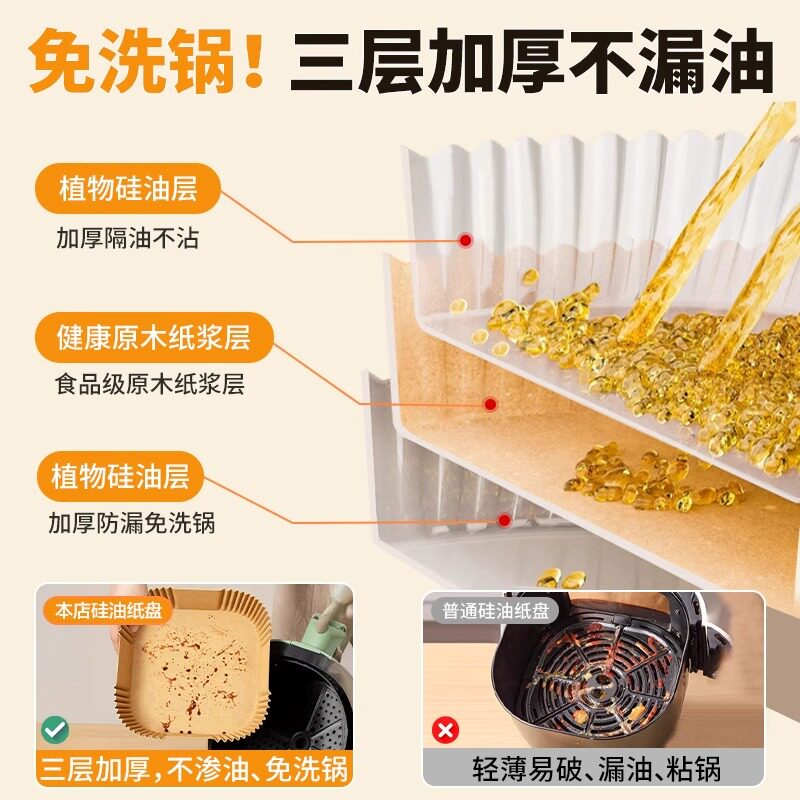 免洗锅！三层加厚不漏油

植物硅油层
加厚隔油不沾

健康原木纸浆层
食品级原木纸浆层

植物硅油层
加厚防漏免洗锅

本店硅油纸盘
三层加厚，不渗油、免洗锅

普通硅油纸盘
轻薄易破、漏油、粘锅