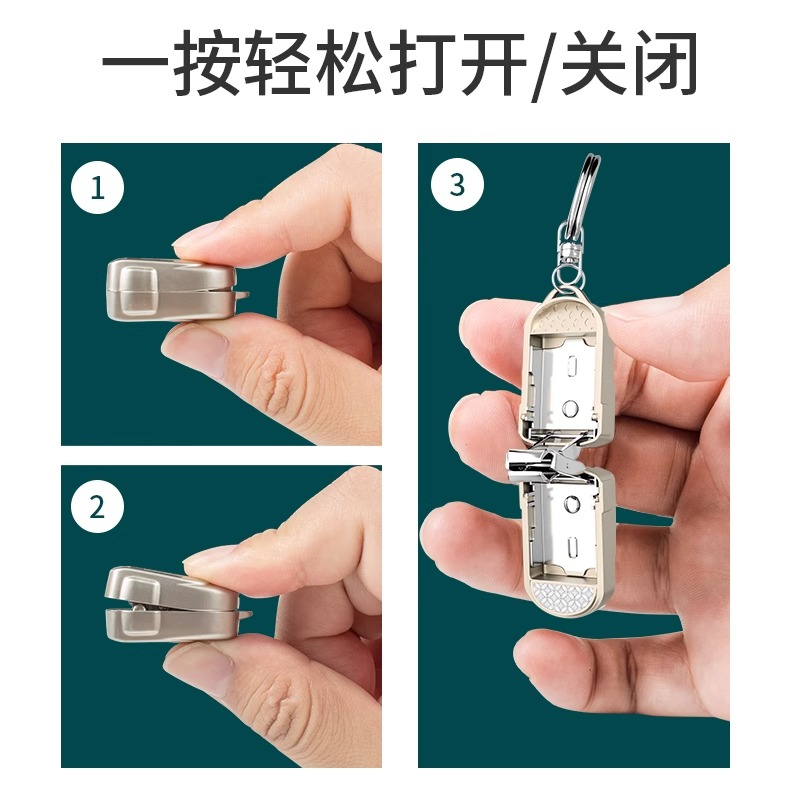 一按轻松打开/关闭

1

2

3