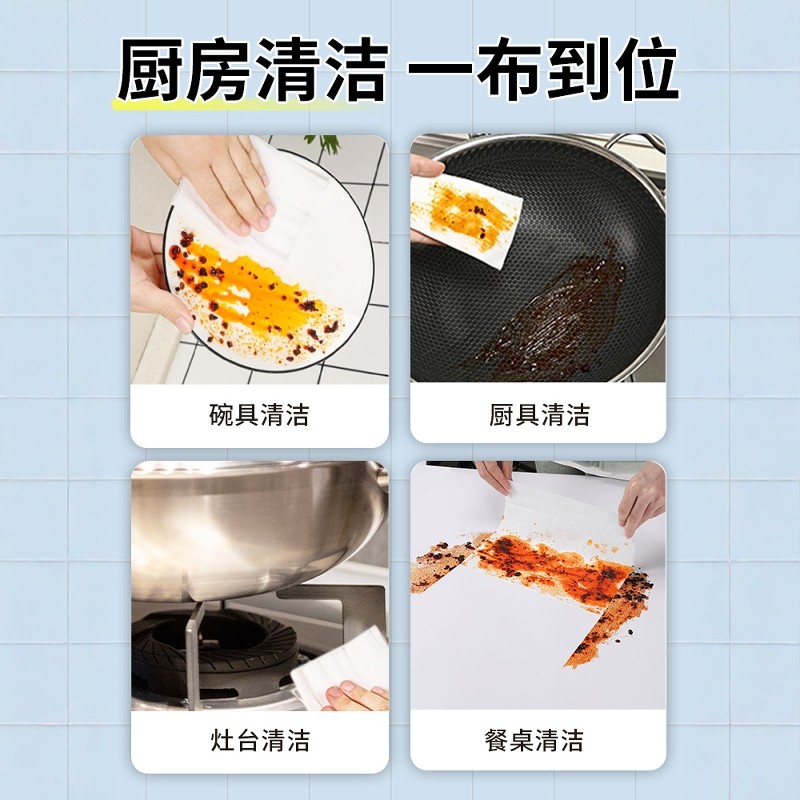 厨房清洁 一布到位

碗具清洁

厨具清洁

灶台清洁

餐桌清洁