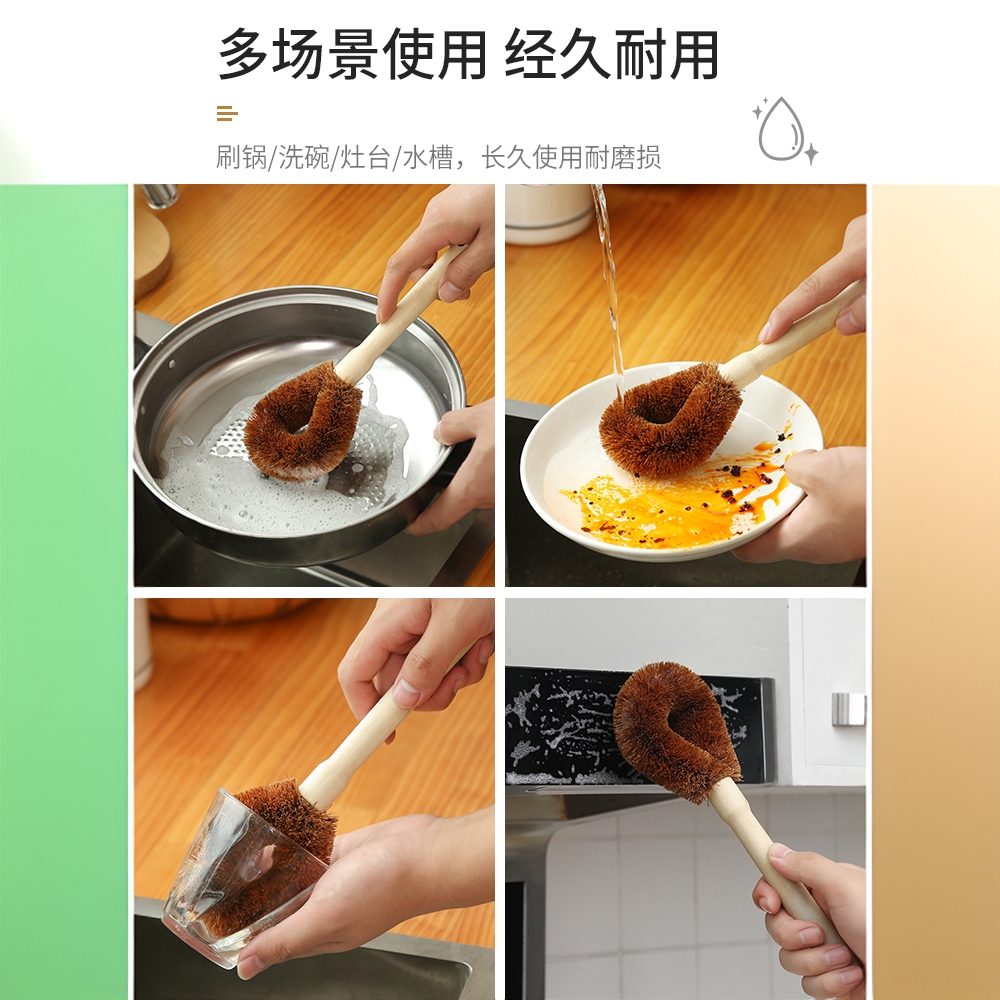 多场景使用 经久耐用

刷锅/洗碗/灶台/水槽，长久使用耐磨损