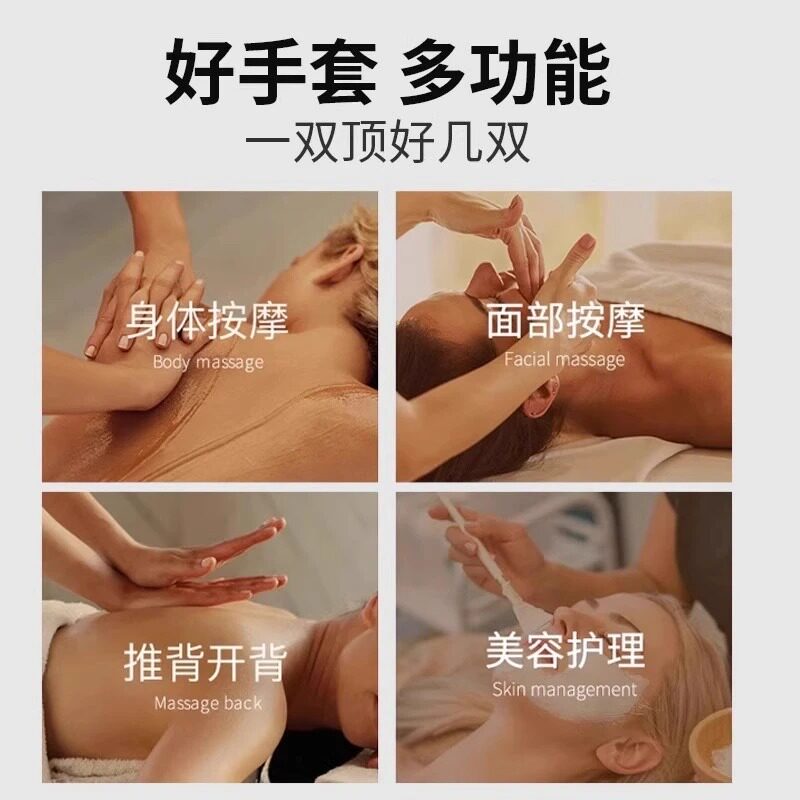 好手套 多功能
一双顶好几双

身体按摩
Body massage

面部按摩
Facial massage

推背开背
Massage back

美容护理
Skin management