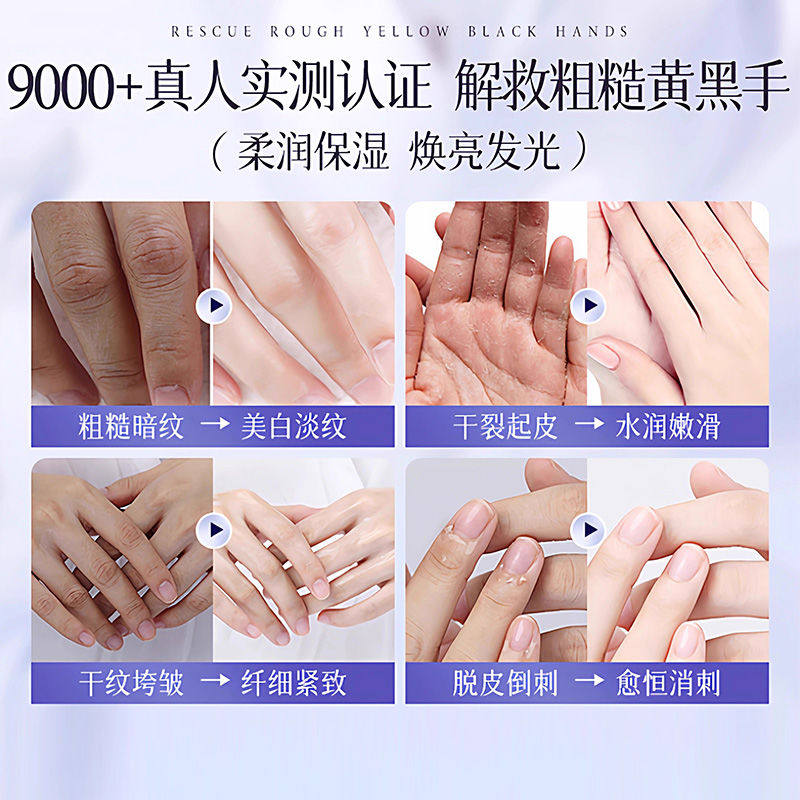 RESCUE ROUGH YELLOW BLACK HANDS

9000+真人实测认证 解救粗糙黄黑手

（柔润保湿 焕亮发光）

粗糙暗纹 → 美白淡纹

干裂起皮 → 水润嫩滑

干纹垮皱 → 纤细紧致

脱皮倒刺 → 愈恒消刺