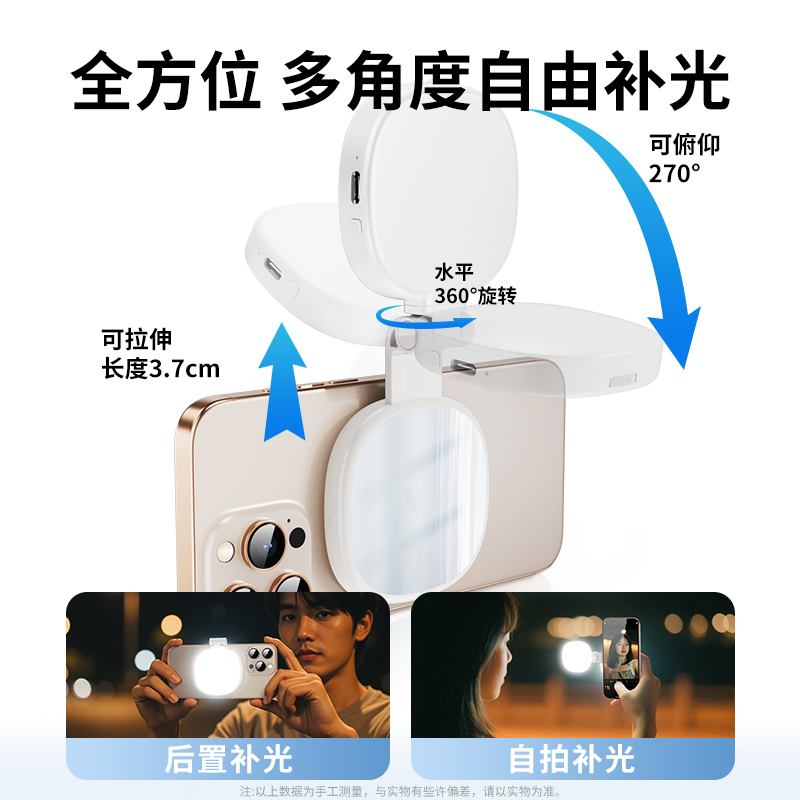 全方位 多角度自由补光

可俯仰
270°

水平
360°旋转

可拉伸
长度3.7cm

后置补光

自拍补光

注:以上数据为手工测量，与实物有些许偏差，请以实物为准。