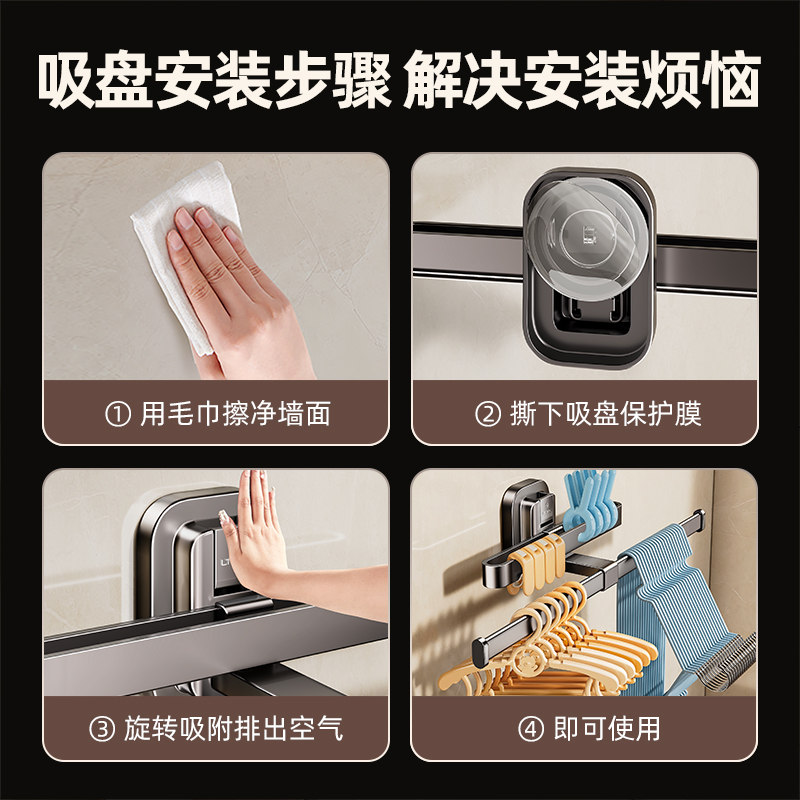 吸盘安装步骤 解决安装烦恼

① 用毛巾擦净墙面

② 撕下吸盘保护膜

③ 旋转吸附排出空气

④ 即可使用