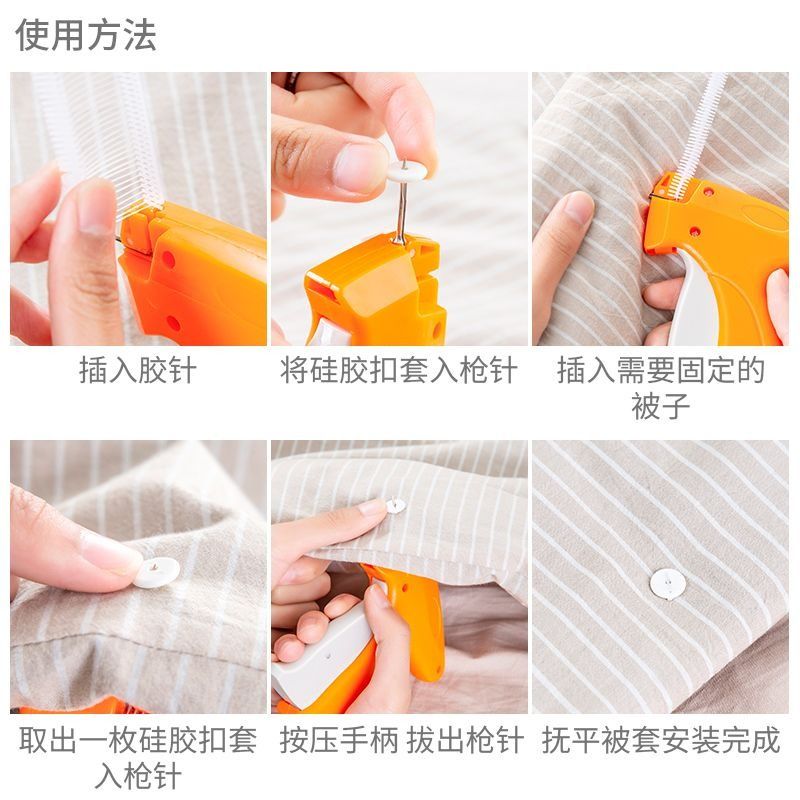 使用方法

插入胶针

将硅胶扣套入枪针

插入需要固定的被子

取出一枚硅胶扣套入枪针

按压手柄 拔出枪针

抚平被套安装完成