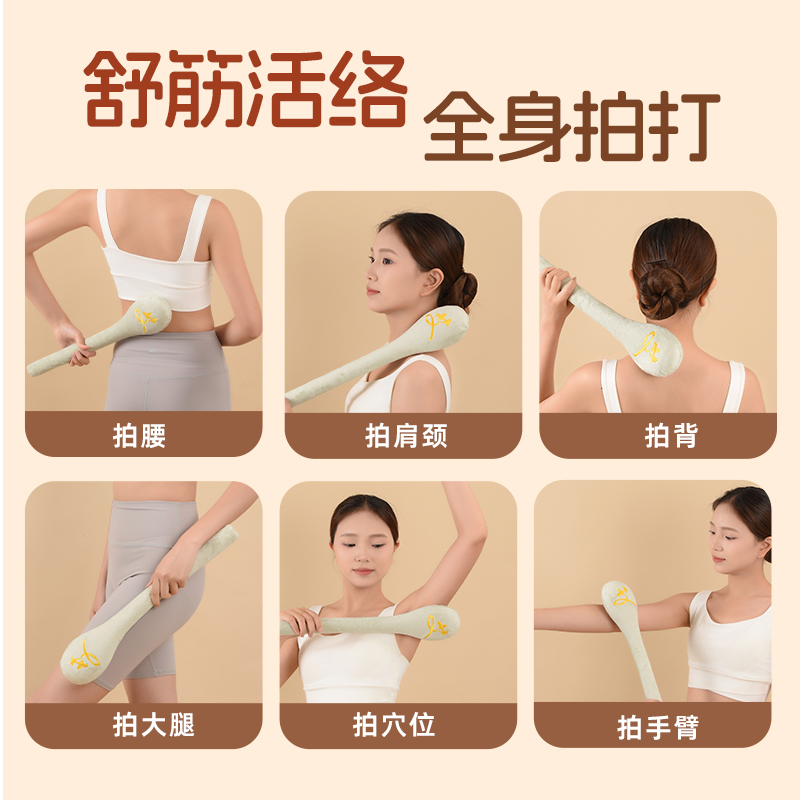 舒筋活络 全身拍打

拍腰

拍肩颈

拍背

拍大腿

拍穴位

拍手臂