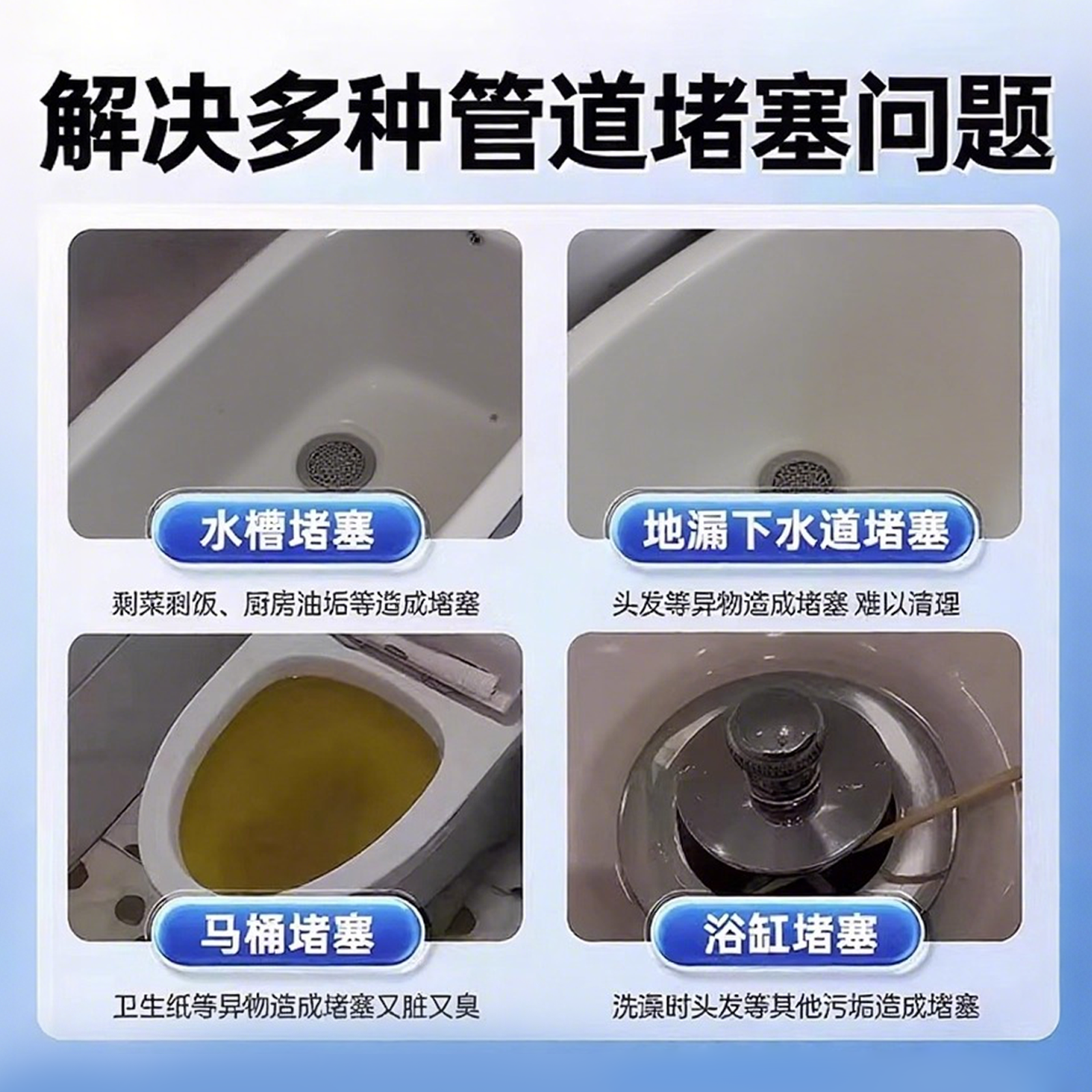 解决多种管道堵塞问题

水槽堵塞

剩菜剩饭、厨房油垢等造成堵塞

地漏下水道堵塞

头发等异物造成堵塞 难以清理

马桶堵塞

卫生纸等异物造成堵塞又脏又臭

浴缸堵塞

洗澡时头发等其他污垢造成堵塞