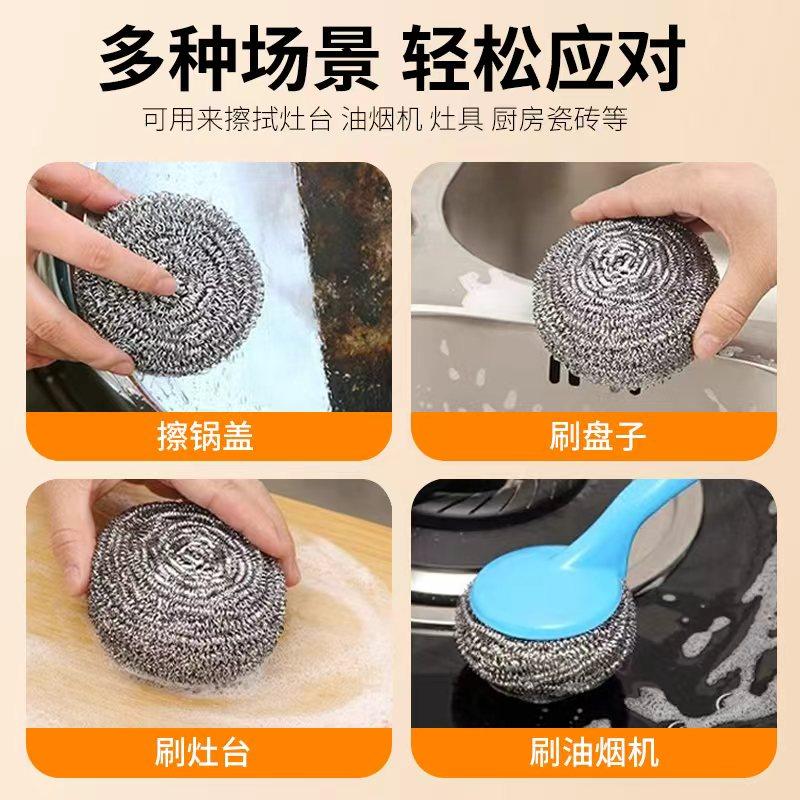 多种场景 轻松应对
可用来擦拭灶台 油烟机 灶具 厨房瓷砖等

擦锅盖

刷盘子

刷灶台

刷油烟机