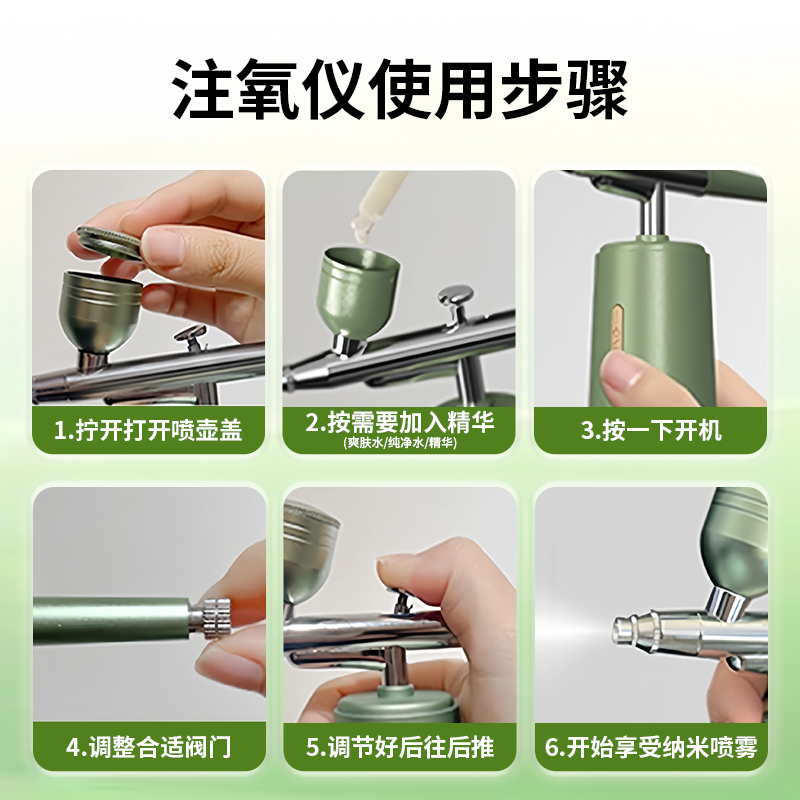 注氧仪使用步骤

1.拧开打开喷壶盖

2.按需要加入精华
(爽肤水/纯净水/精华)

3.按一下开机

4.调整合适阀门

5.调节好后往后推

6.开始享受纳米喷雾