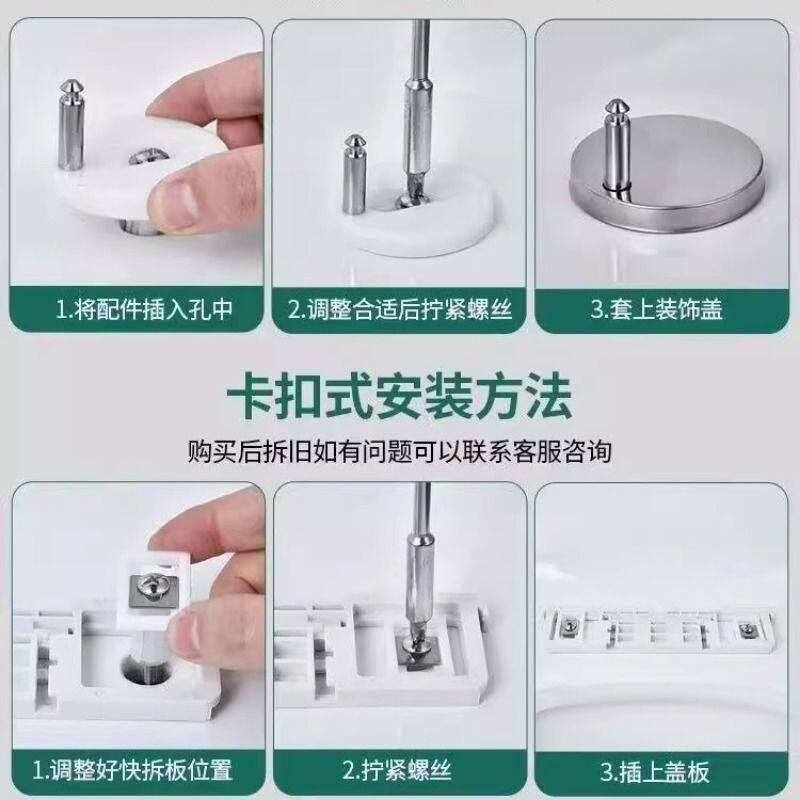 1.将配件插入孔中

2.调整合适后拧紧螺丝

3.套上装饰盖

卡扣式安装方法

购买后拆旧如有问题可以联系客服咨询

1.调整好快拆板位置

2.拧紧螺丝

3.插上盖板