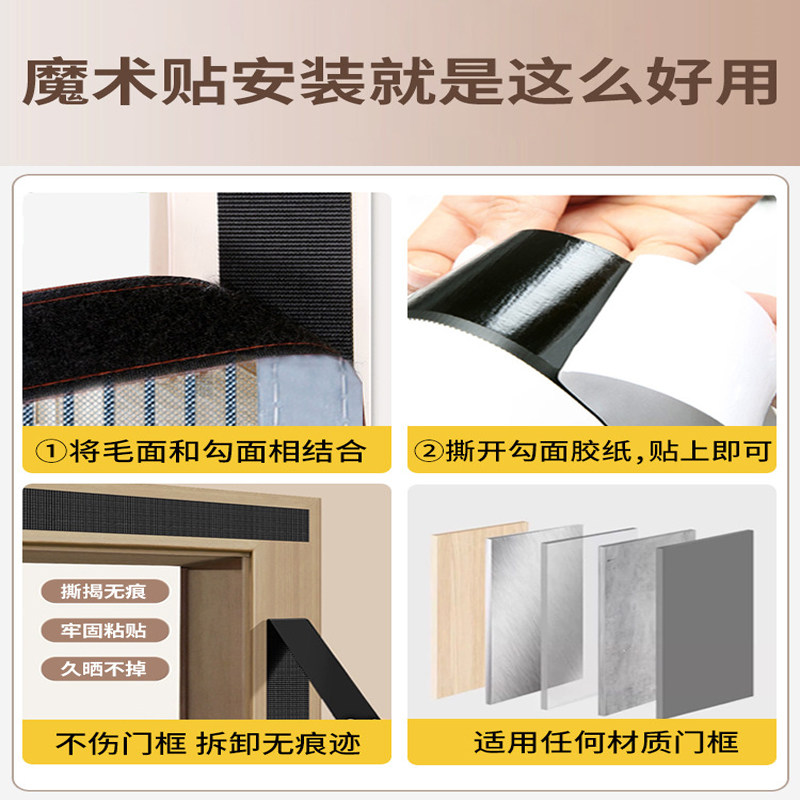 魔术贴安装就是这么好用

①将毛面和勾面相结合

②撕开勾面胶纸,贴上即可

撕揭无痕

牢固粘贴

久晒不掉

不伤门框 拆卸无痕迹

适用任何材质门框