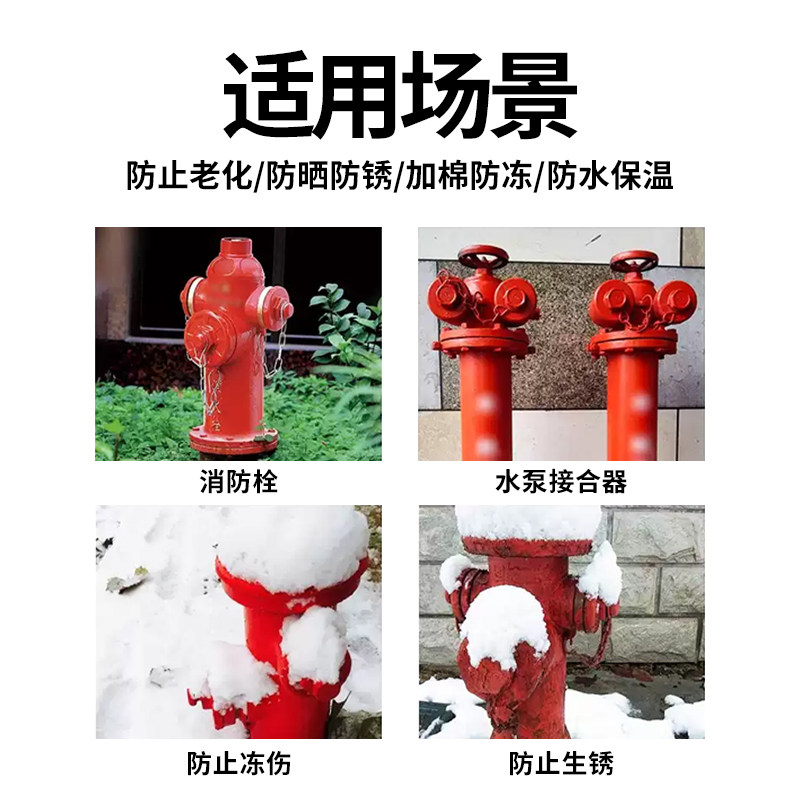 适用场景

防止老化/防晒防锈/加棉防冻/防水保温

消防栓

水泵接合器

防止冻伤

防止生锈