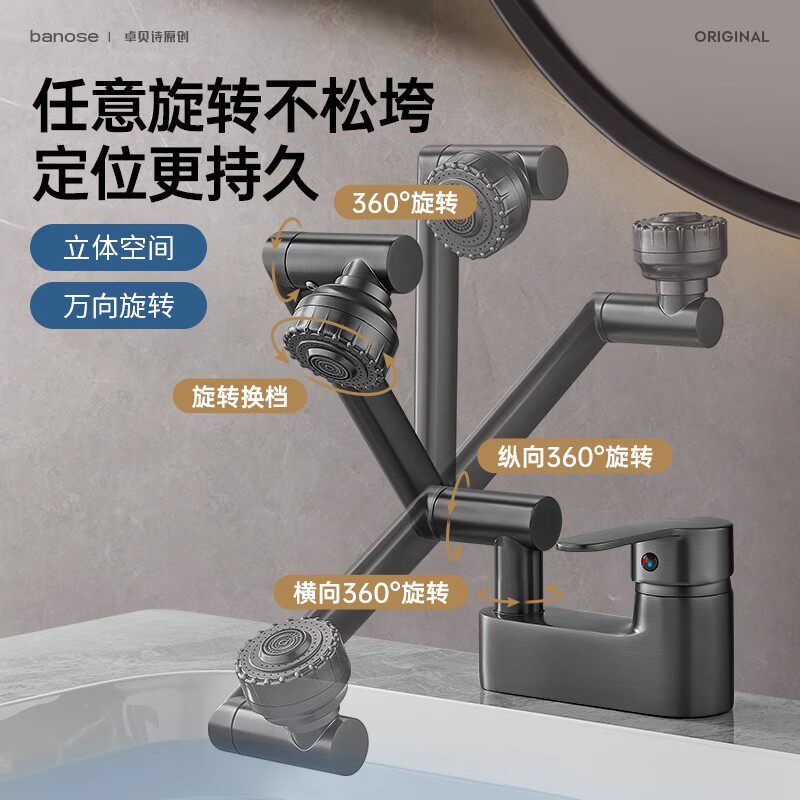 banose | 卓贝诗原创

ORIGINAL

任意旋转不松垮
定位更持久

立体空间

万向旋转

360°旋转

旋转换档

纵向360°旋转

横向360°旋转