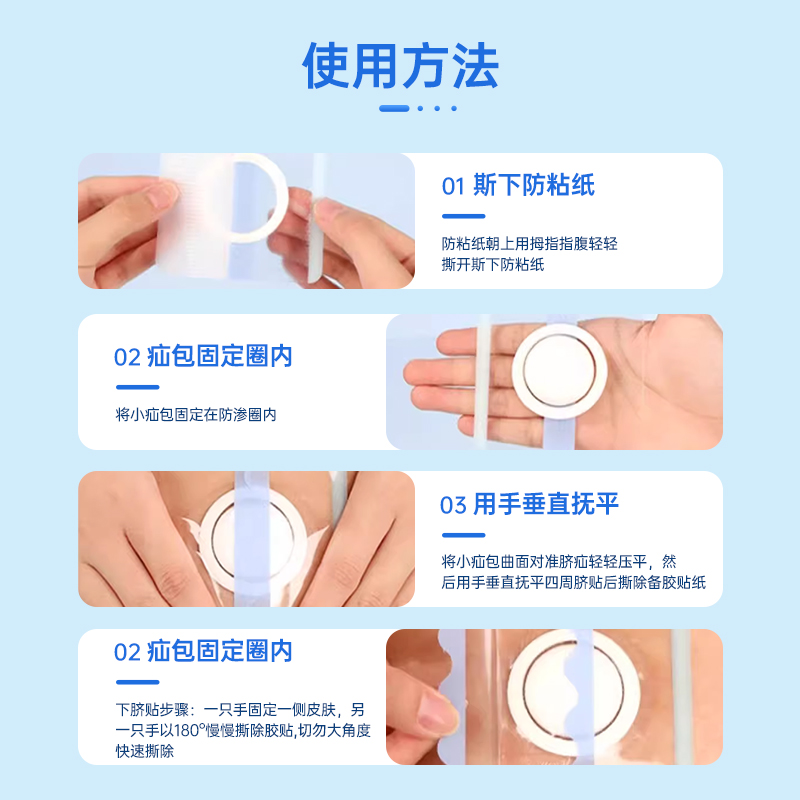 使用方法

01 斯下防粘纸

防粘纸朝上用拇指指腹轻轻撕开斯下防粘纸

02 疝包固定圈内

将小疝包固定在防渗圈内

03 用手垂直抚平

将小疝包曲面对准脐疝轻轻压平，然后用手垂直抚平四周脐贴后撕除备胶贴纸

02 疝包固定圈内

下脐贴步骤：一只手固定一侧皮肤，另一只手以180°慢慢撕除胶贴,切勿大角度快速撕除