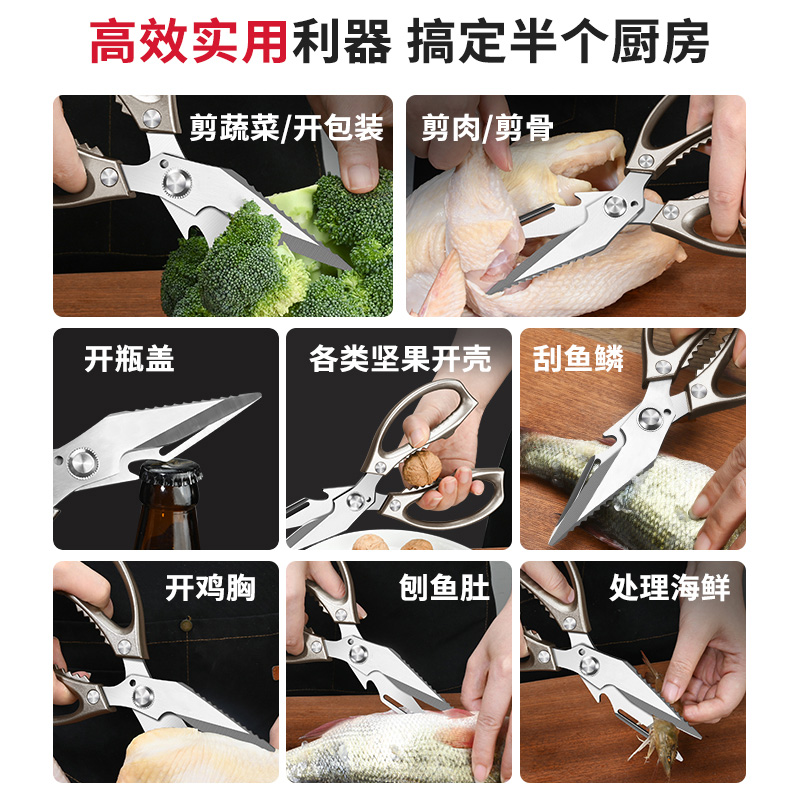 高效实用利器 搞定半个厨房

剪蔬菜/开包装

剪肉/剪骨

开瓶盖

各类坚果开壳

刮鱼鳞

开鸡胸

刨鱼肚

处理海鲜