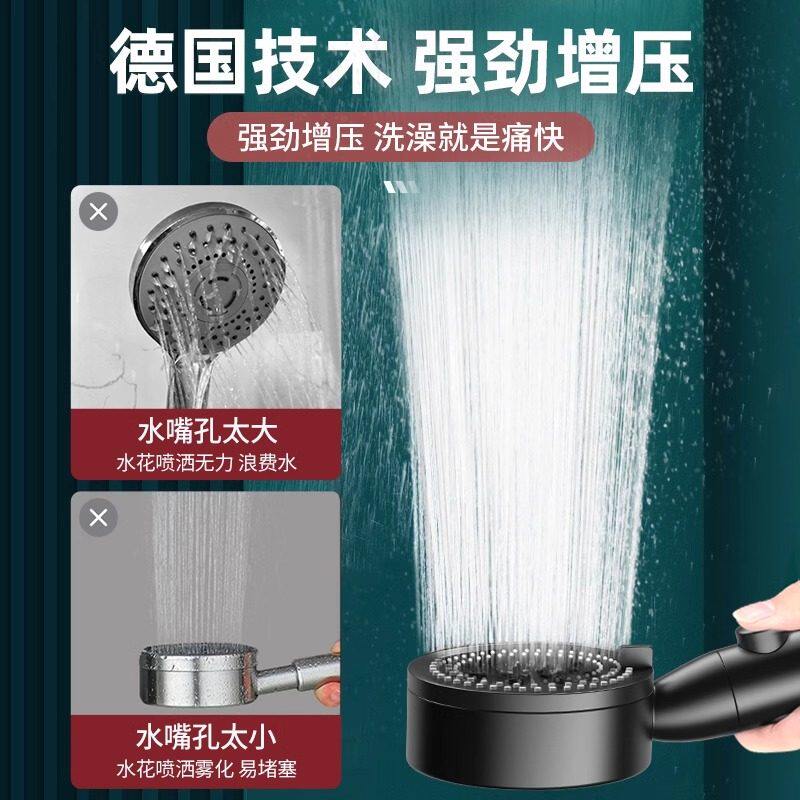 德国技术 强劲增压

强劲增压 洗澡就是痛快

水嘴孔太大
水花喷洒无力 浪费水

水嘴孔太小
水花喷洒雾化 易堵塞