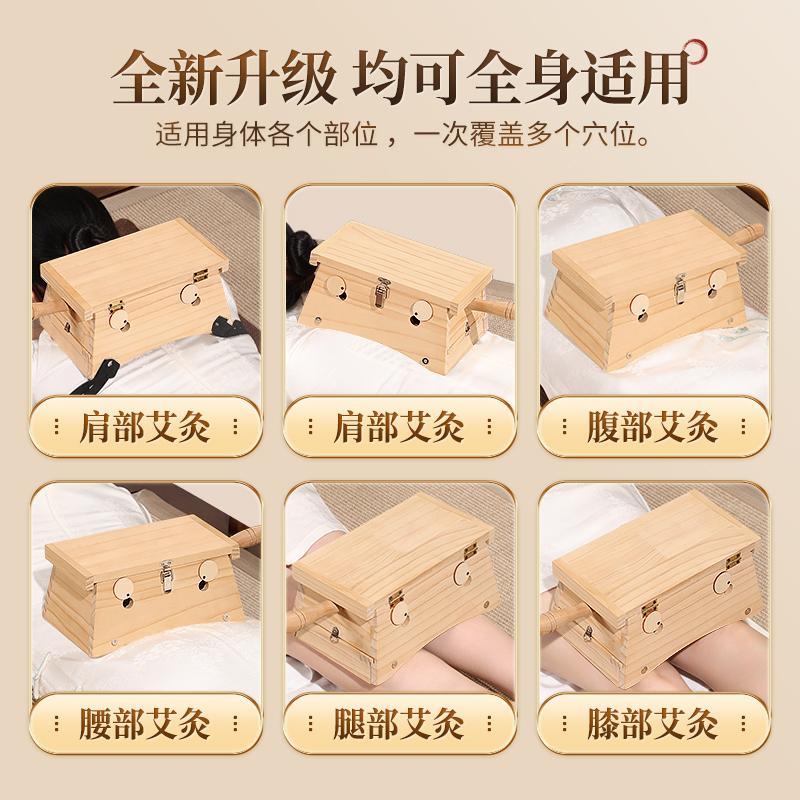 全新升级 均可全身适用

适用身体各个部位，一次覆盖多个穴位。

肩部艾灸

肩部艾灸

腹部艾灸

腰部艾灸

腿部艾灸

膝部艾灸