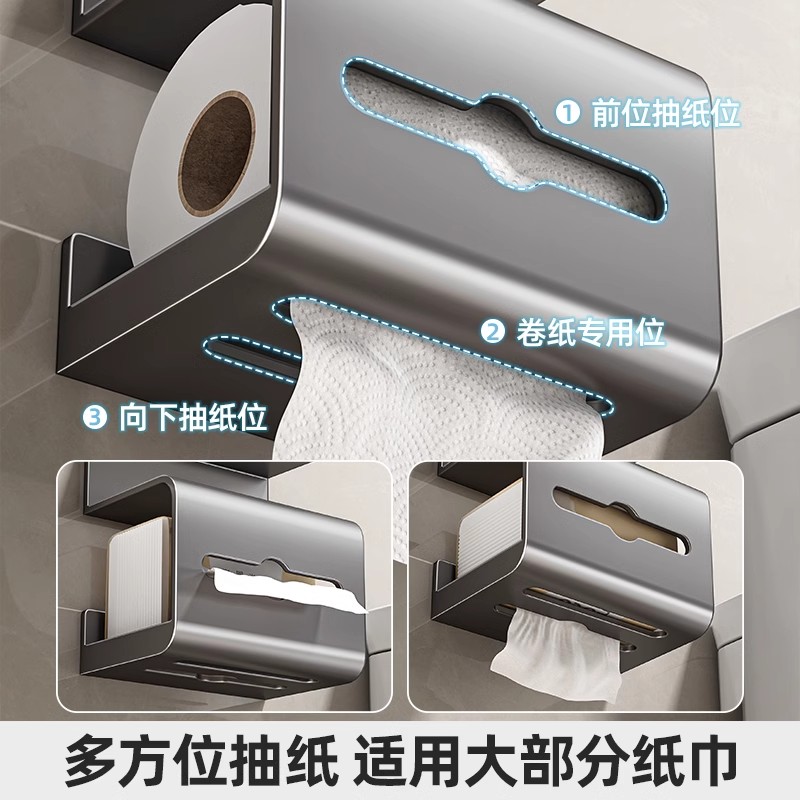 ① 前位抽纸位

② 卷纸专用位

③ 向下抽纸位

多方位抽纸 适用大部分纸巾