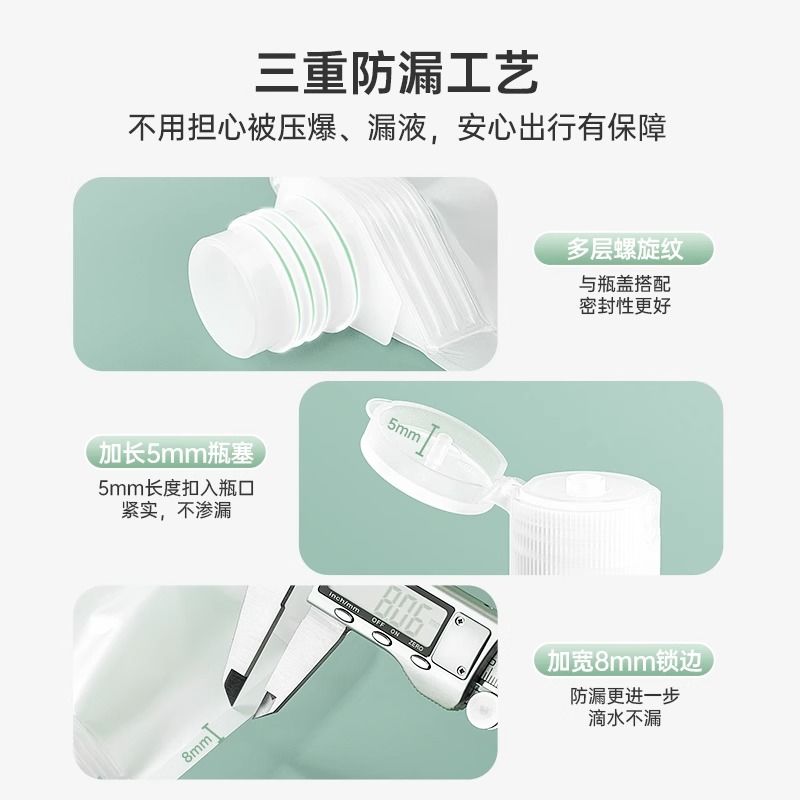 三重防漏工艺

不用担心被压爆、漏液，安心出行有保障

多层螺旋纹

与瓶盖搭配
密封性更好

5mm

加长5mm瓶塞

5mm长度扣入瓶口
紧实，不渗漏

inch/mm

OFF ON

ZERO

8.06

8mm

加宽8mm锁边

防漏更进一步
滴水不漏