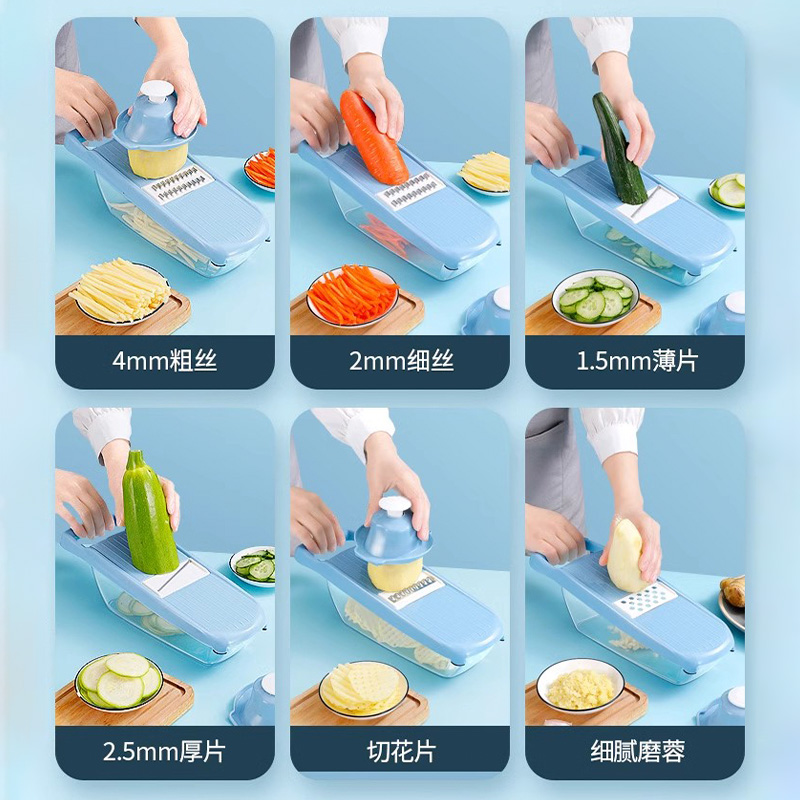 4mm粗丝

2mm细丝

1.5mm薄片

2.5mm厚片

切花片

细腻磨蓉