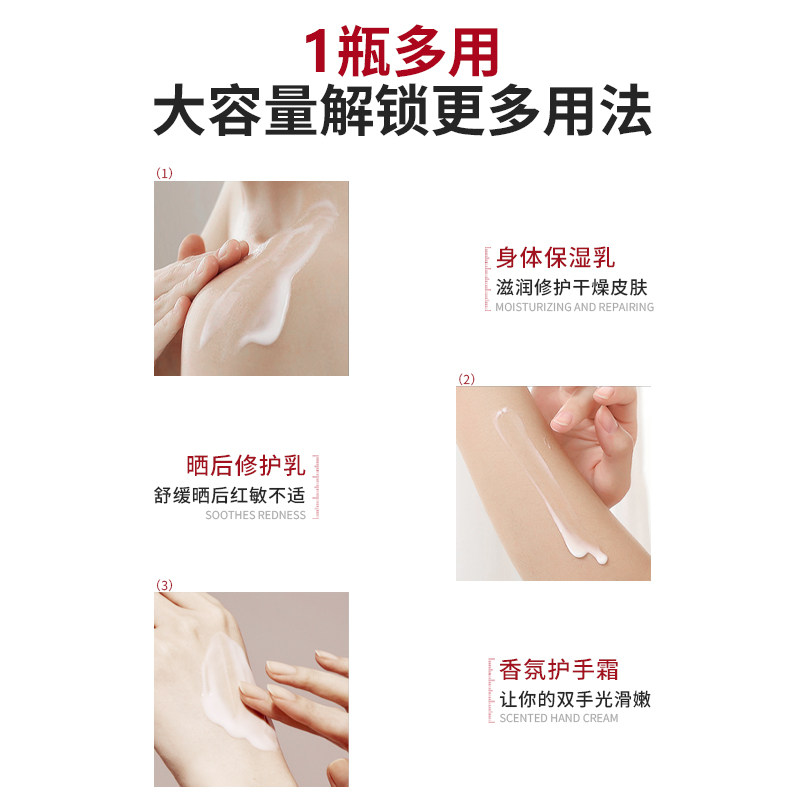 1瓶多用
大容量解锁更多用法

(1)

身体保湿乳
滋润修护干燥皮肤
MOISTURIZING AND REPAIRING

(2)

晒后修护乳
舒缓晒后红敏不适
SOOTHES REDNESS

(3)

香氛护手霜
让你的双手光滑嫩
SCENTED HAND CREAM