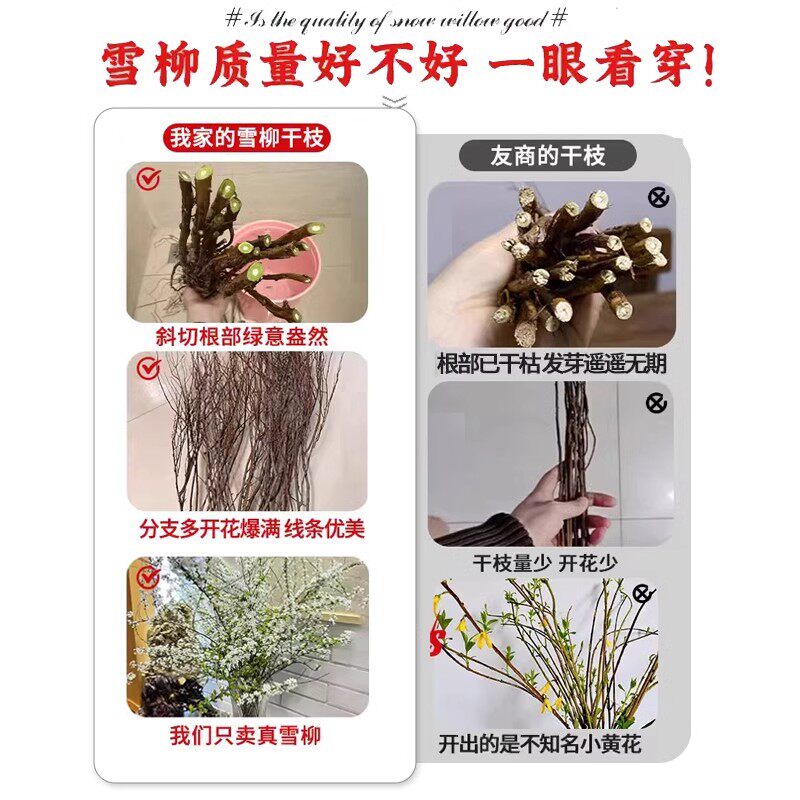 # Is the quality of snow willow good #

雪柳质量好不好 一眼看穿!

我家的雪柳干枝

斜切根部绿意盎然

分支多开花爆满 线条优美

我们只卖真雪柳

友商的干枝

根部已干枯 发芽遥遥无期

干枝量少 开花少

开出的是不知名小黄花