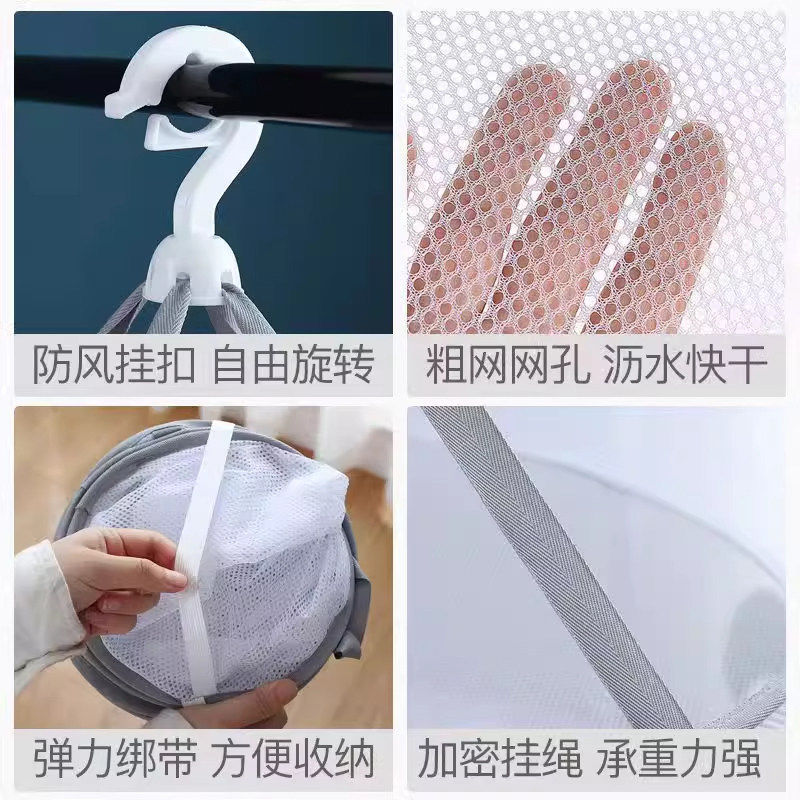 防风挂扣 自由旋转

粗网网孔 沥水快干

弹力绑带 方便收纳

加密挂绳 承重力强