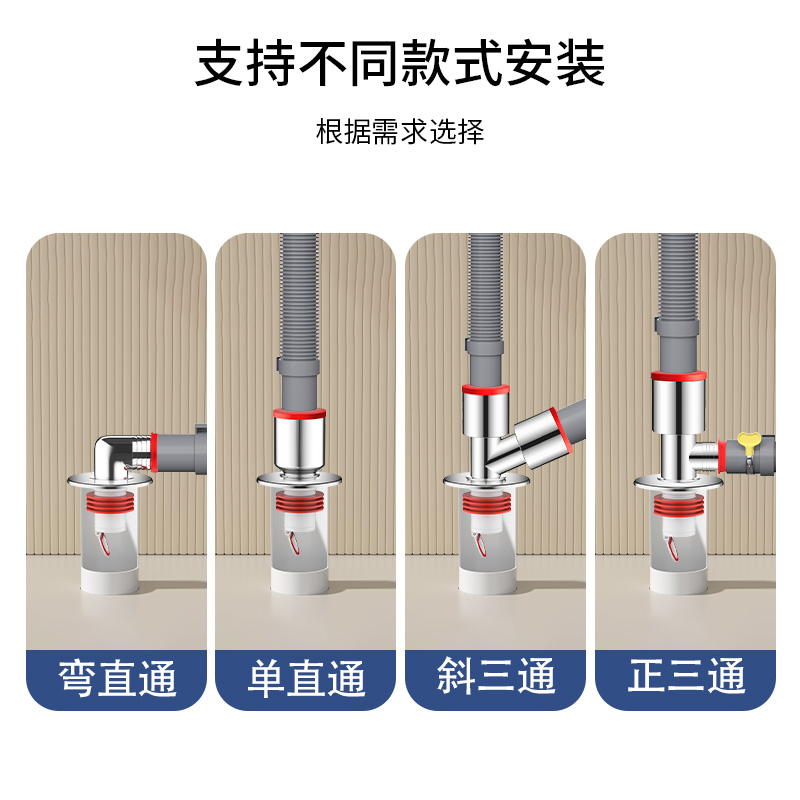 支持不同款式安装

根据需求选择

弯直通

单直通

斜三通

正三通