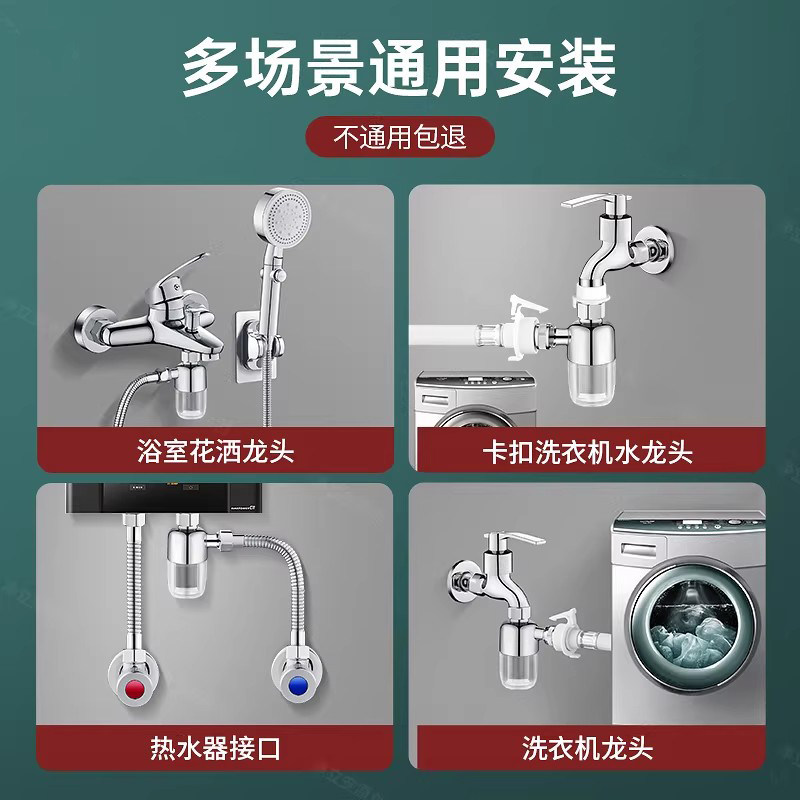 多场景通用安装

不通用包退

浴室花洒龙头

卡扣洗衣机水龙头

热水器接口

洗衣机龙头