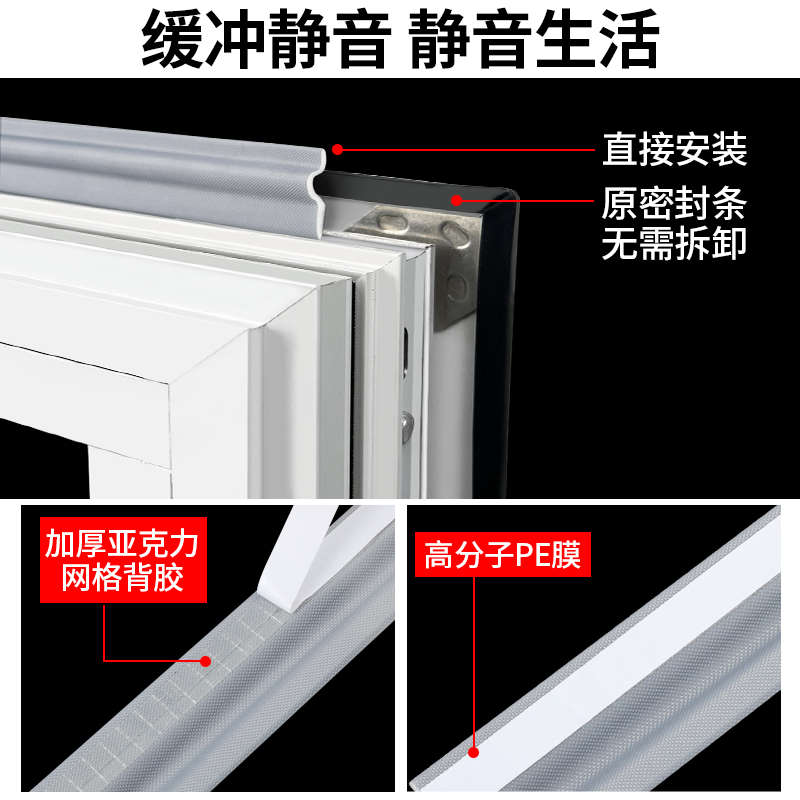 缓冲静音 静音生活

直接安装

原密封条
无需拆卸

加厚亚克力
网格背胶

高分子PE膜