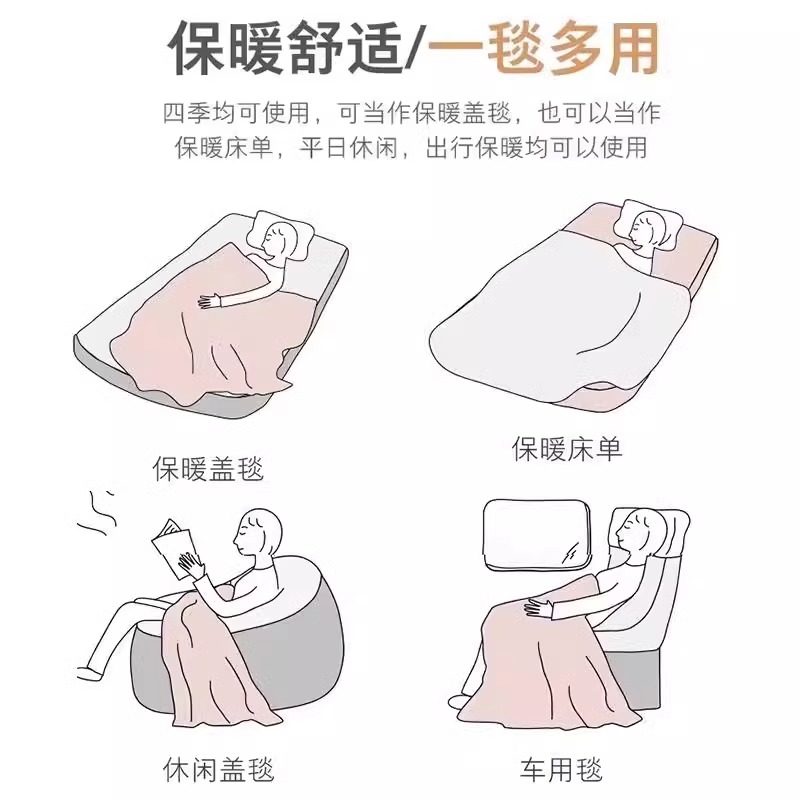 保暖舒适/一毯多用

四季均可使用，可当作保暖盖毯，也可以当作保暖床单，平日休闲，出行保暖均可以使用

保暖盖毯

保暖床单

休闲盖毯

车用毯