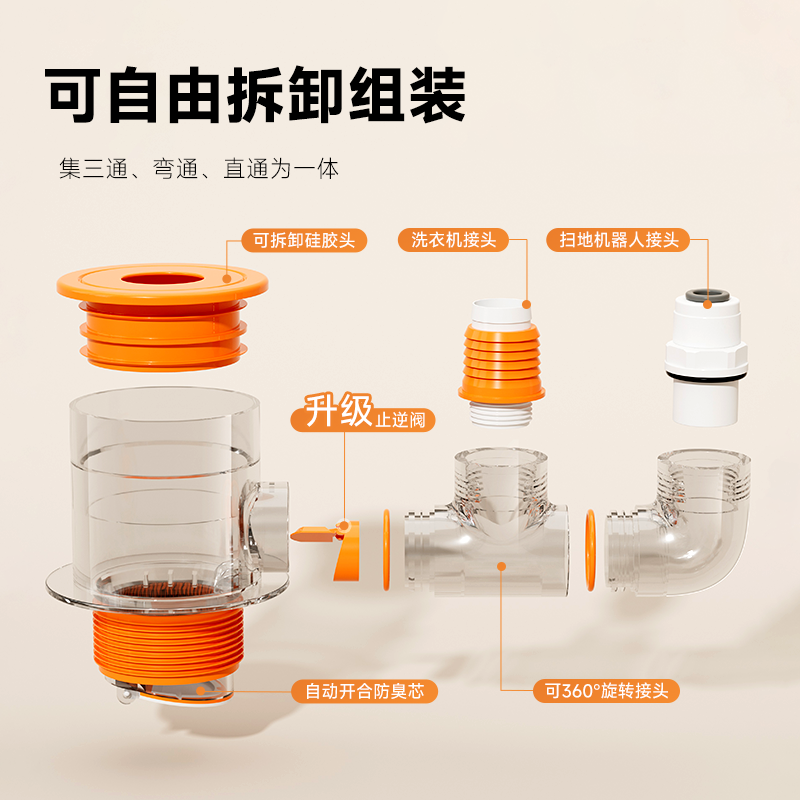 可自由拆卸组装

集三通、弯通、直通为一体

可拆卸硅胶头

洗衣机接头

扫地机器人接头

升级止逆阀

自动开合防臭芯

可360°旋转接头