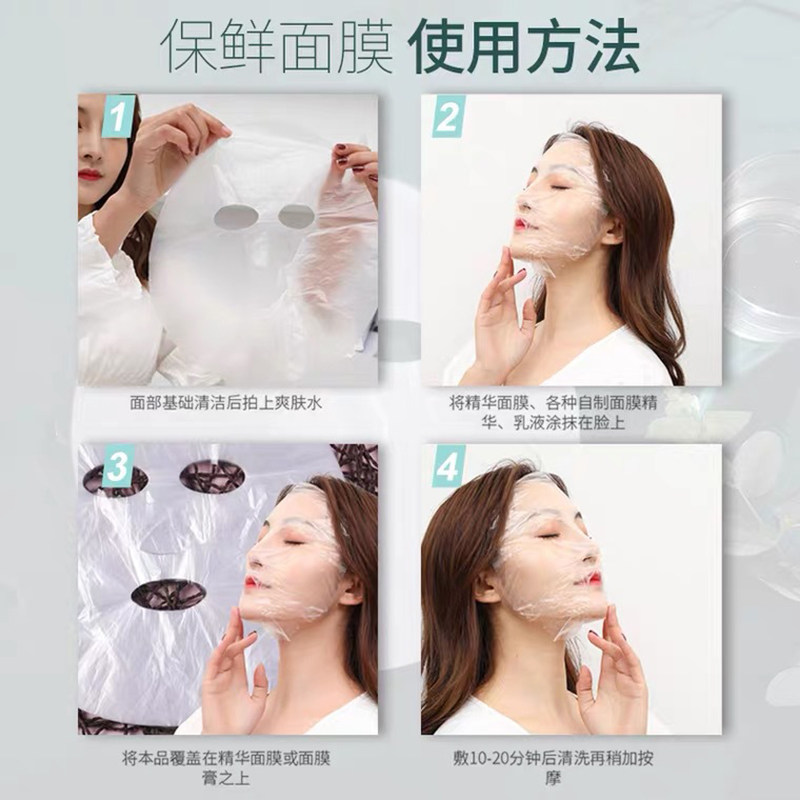 保鲜面膜 使用方法

1

面部基础清洁后拍上爽肤水

2

将精华面膜、各种自制面膜精华、乳液涂抹在脸上

3

将本品覆盖在精华面膜或面膜膏之上

4

敷10-20分钟后清洗再稍加按摩