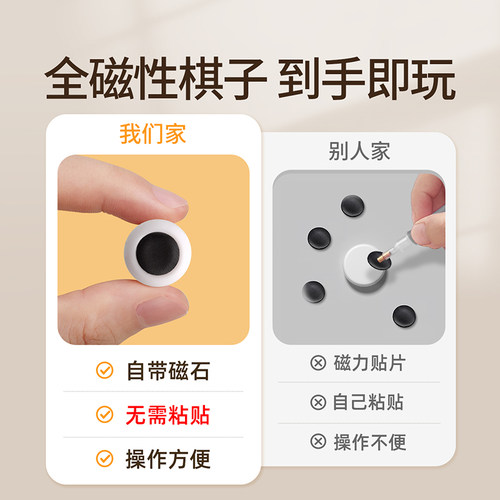 全磁性棋子 到手即玩

我们家

自带磁石

无需粘贴

操作方便

别人家

磁力贴片

自己粘贴

操作不便