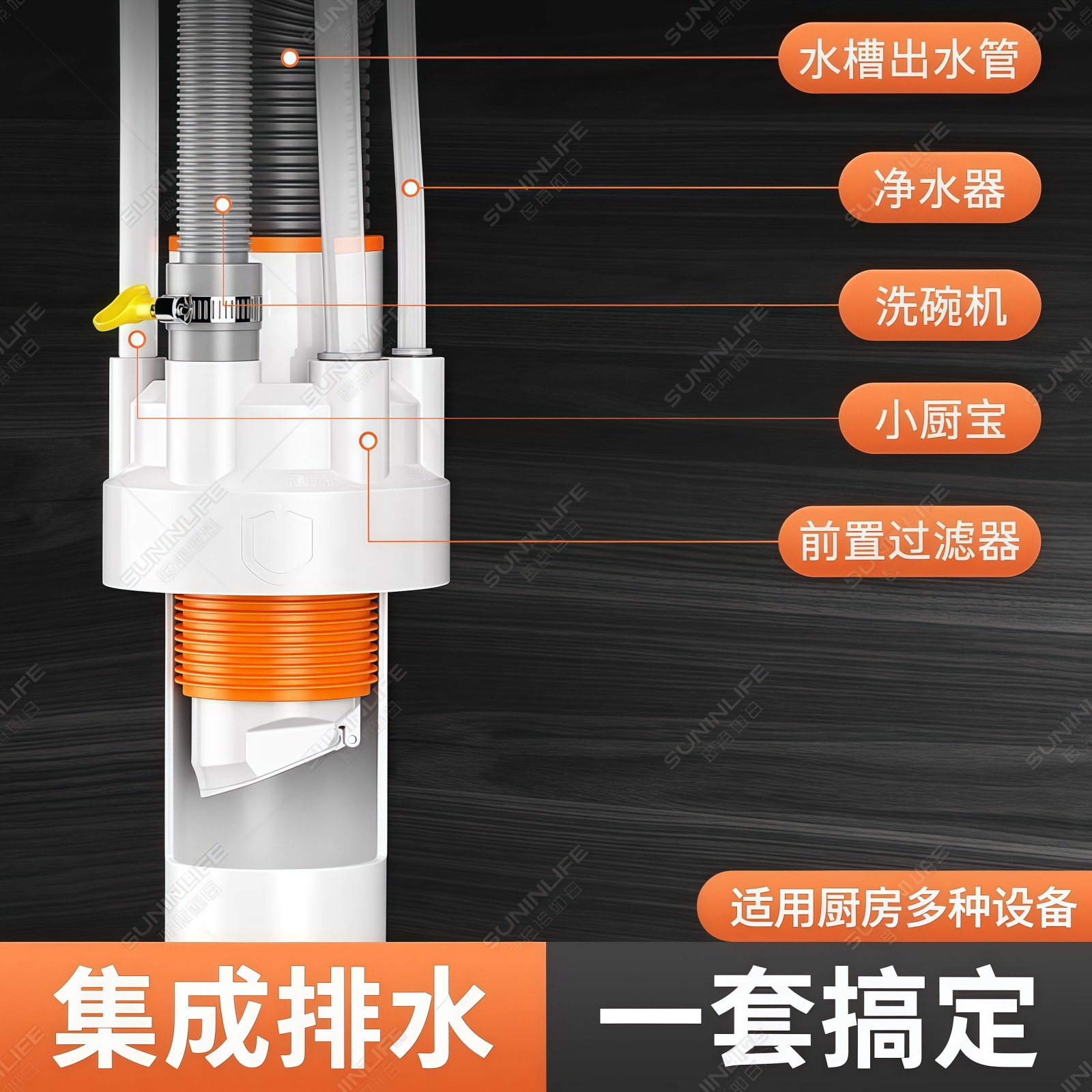 水槽出水管

净水器

洗碗机

小厨宝

前置过滤器

适用厨房多种设备

集成排水 一套搞定

SUNINLIFE